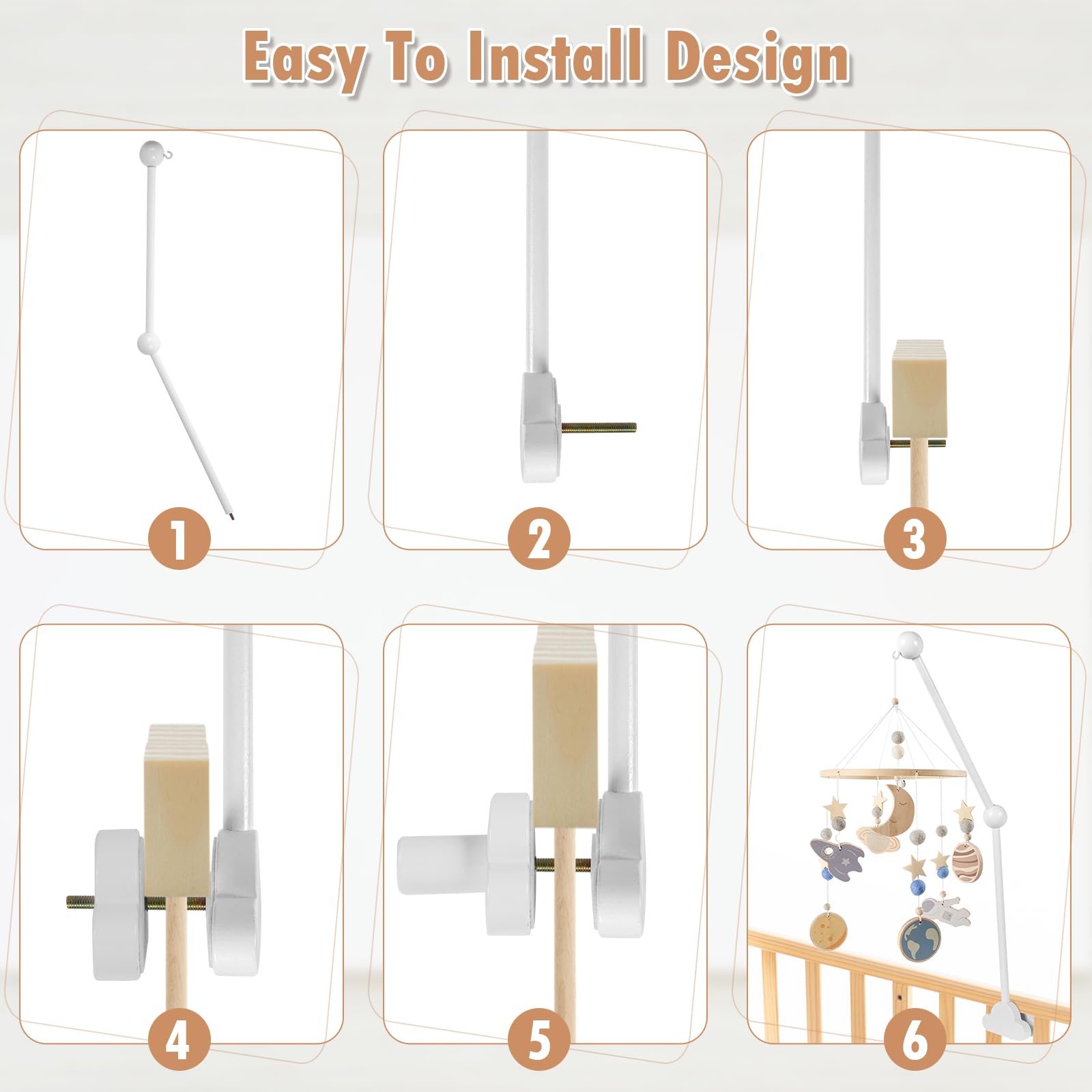 Easy To Install Design

1

2

3

4

5

6