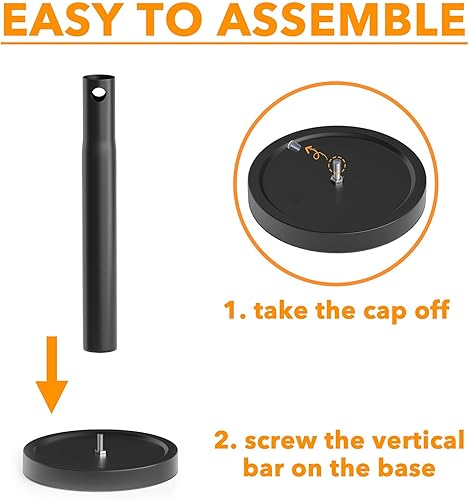 EASY TO ASSEMBLE

1. take the cap off

2. screw the vertical bar on the base