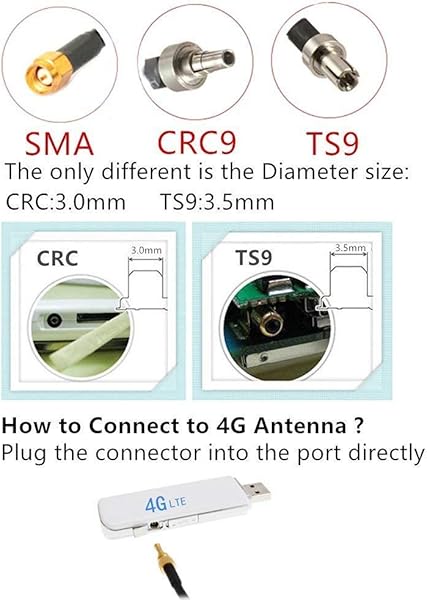 SMA CRC9 TS9

The only different is the Diameter size:
CRC:3.0mm TS9:3.5mm

CRC 3.0mm

TS9 3.5mm

How to Connect to 4G Antenna ?
Plug the connector into the port directly

4G LTE