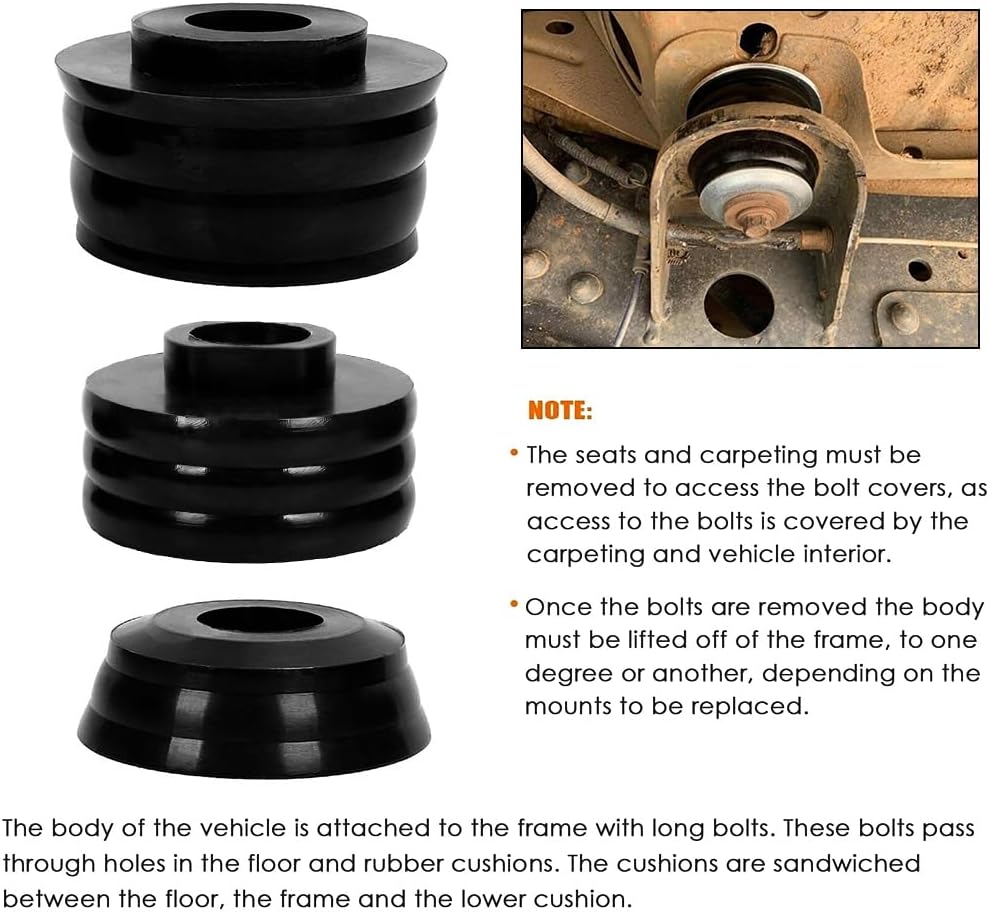 NOTE:

• The seats and carpeting must be removed to access the bolt covers, as access to the bolts is covered by the carpeting and vehicle interior.

• Once the bolts are removed the body must be lifted off of the frame, to one degree or another, depending on the mounts to be replaced.

The body of the vehicle is attached to the frame with long bolts. These bolts pass through holes in the floor and rubber cushions. The cushions are sandwiched between the floor, the frame and the lower cushion.