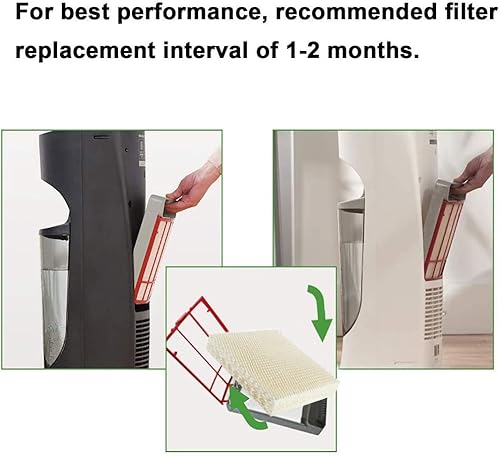 For best performance, recommended filter replacement interval of 1-2 months.