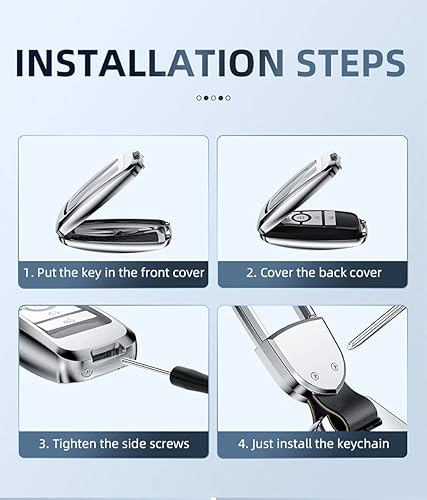 INSTALLATION STEPS

1. Put the key in the front cover

2. Cover the back cover

3. Tighten the side screws

4. Just install the keychain