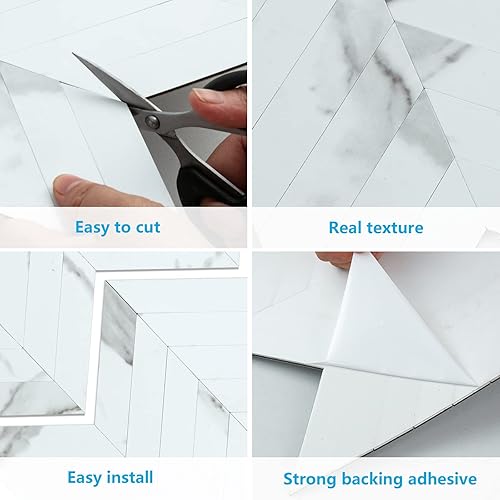 Easy to cut

Real texture

Easy install

Strong backing adhesive