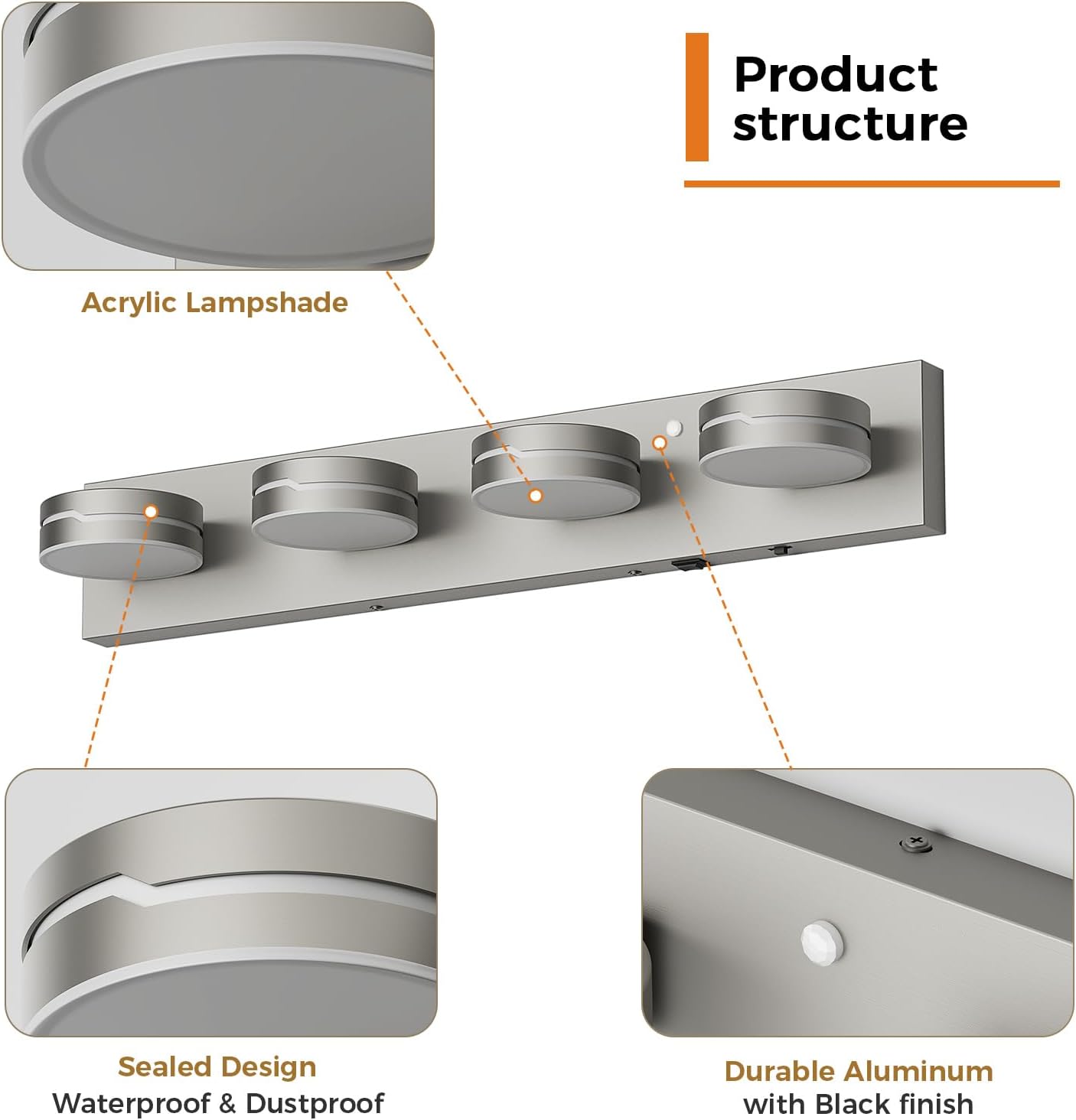 Product structure

Acrylic Lampshade

Sealed Design
Waterproof & Dustproof

Durable Aluminum
with Black finish