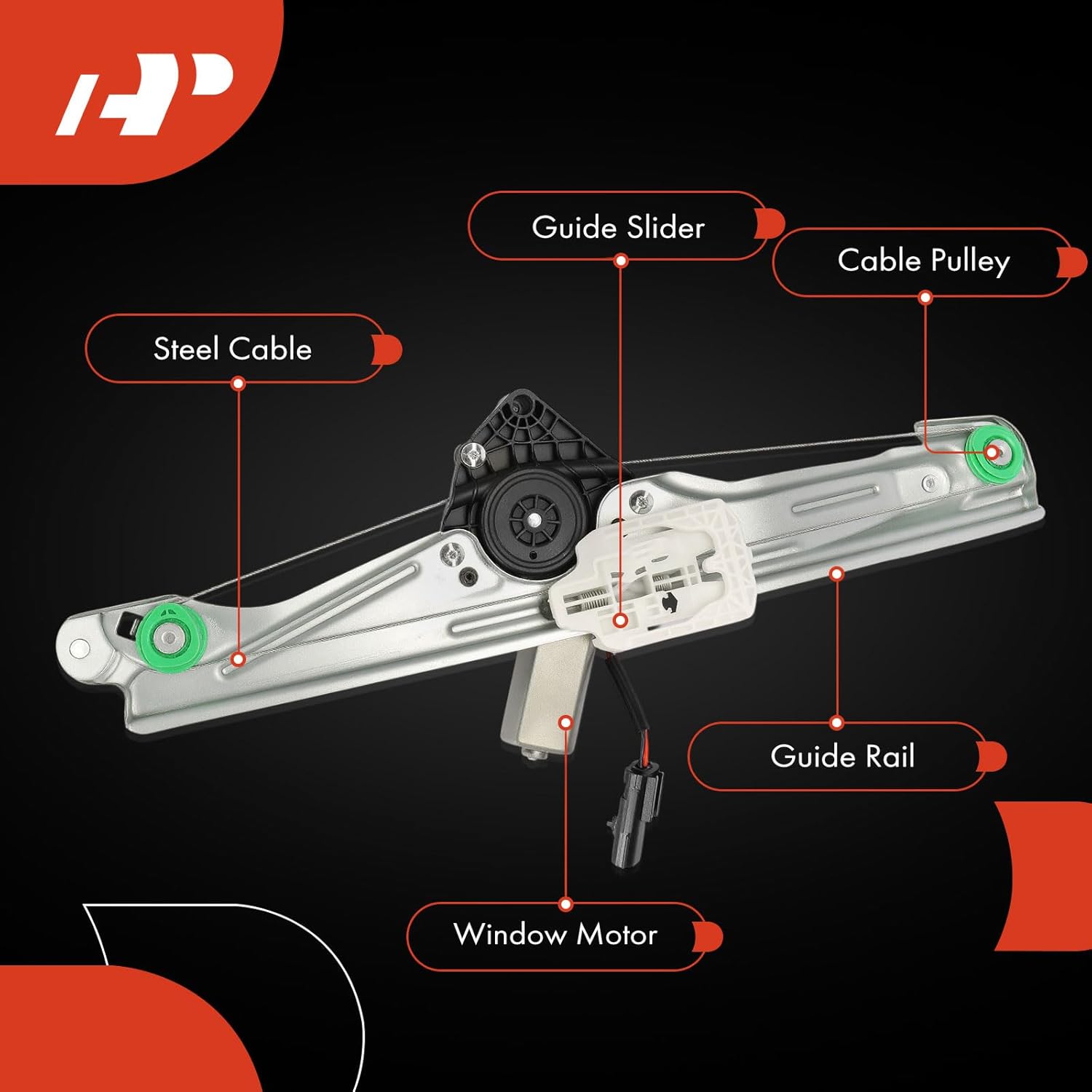 AP

Guide Slider

Cable Pulley

Steel Cable

Guide Rail

Window Motor