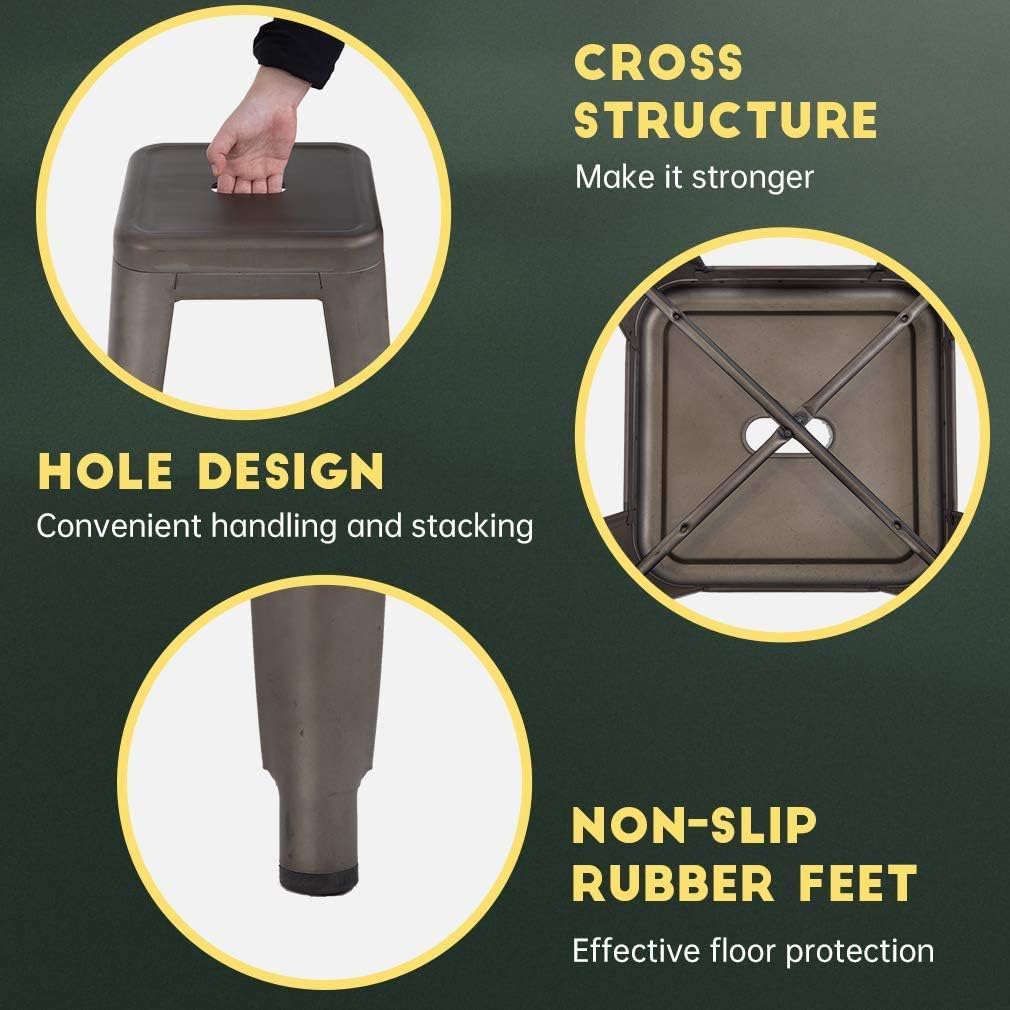 CROSS STRUCTURE
Make it stronger

HOLE DESIGN
Convenient handling and stacking

NON-SLIP RUBBER FEET

Effective floor protection