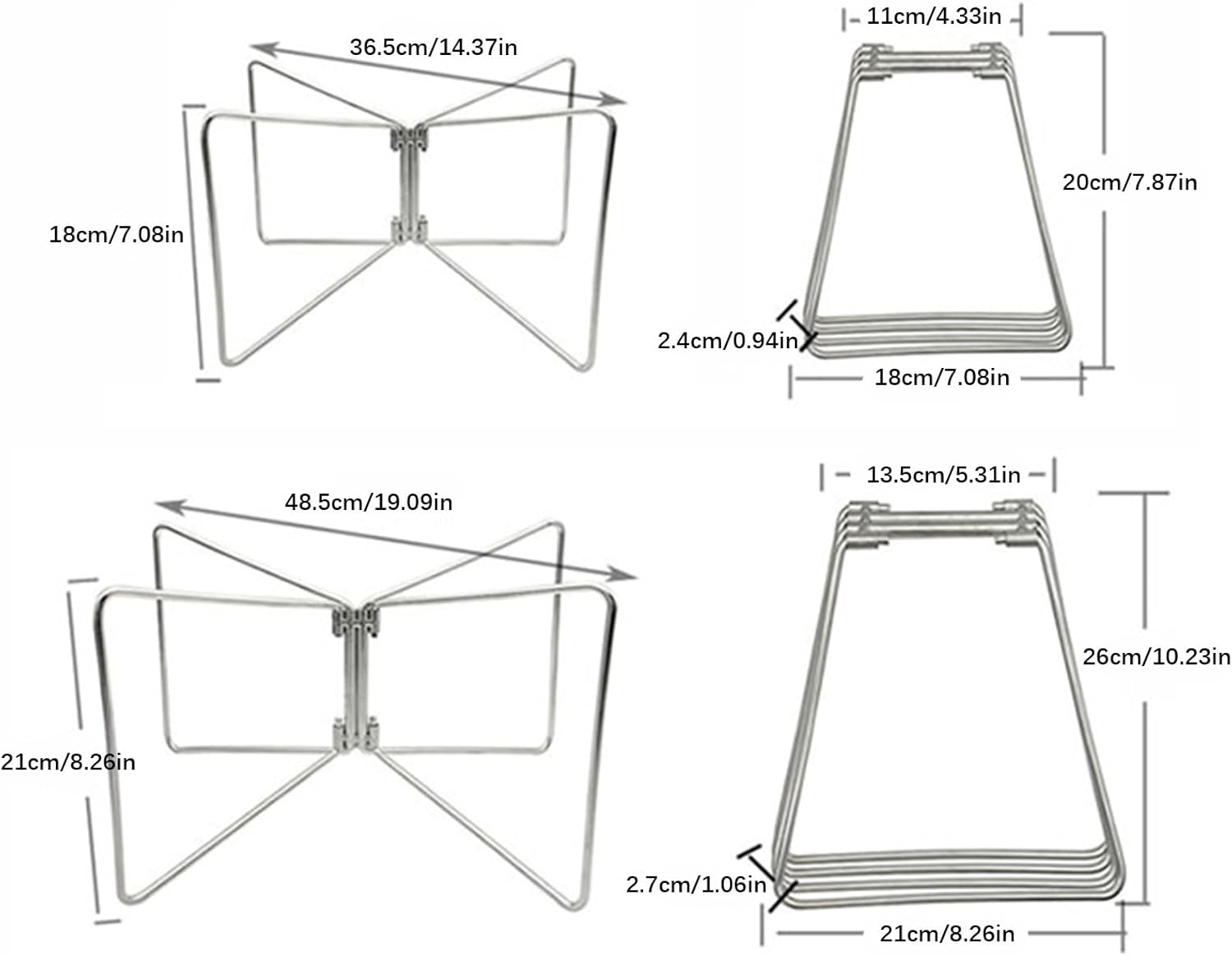 36.5cm/14.37in

18cm/7.08in

11cm/4.33in

20cm/7.87in

2.4cm/0.94in

18cm/7.08in

48.5cm/19.09in

21cm/8.26in

13.5cm/5.31in

26cm/10.23in

2.7cm/1.06in

21cm/8.26in