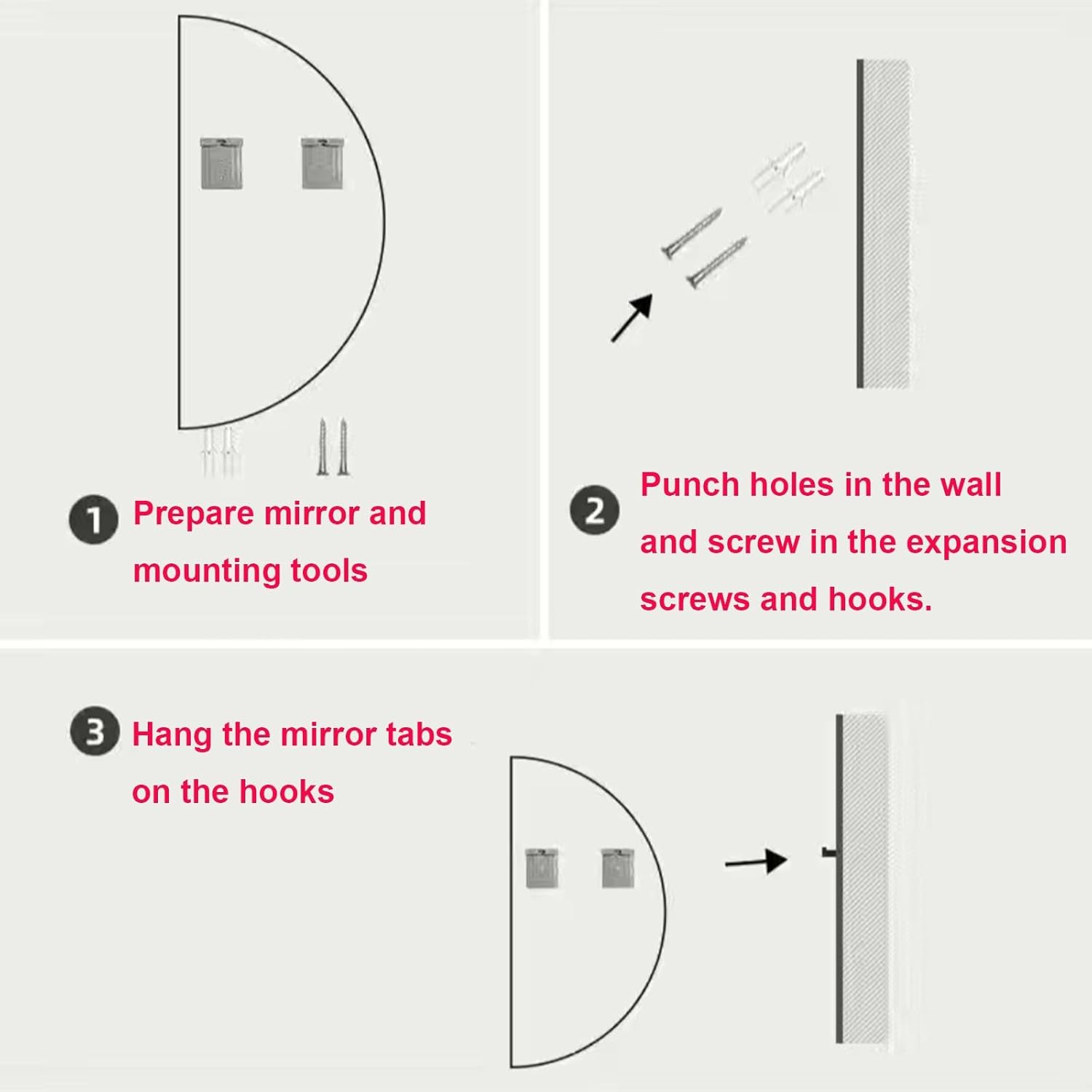 1 Prepare mirror and mounting tools

2 Punch holes in the wall and screw in the expansion screws and hooks.

3 Hang the mirror tabs on the hooks