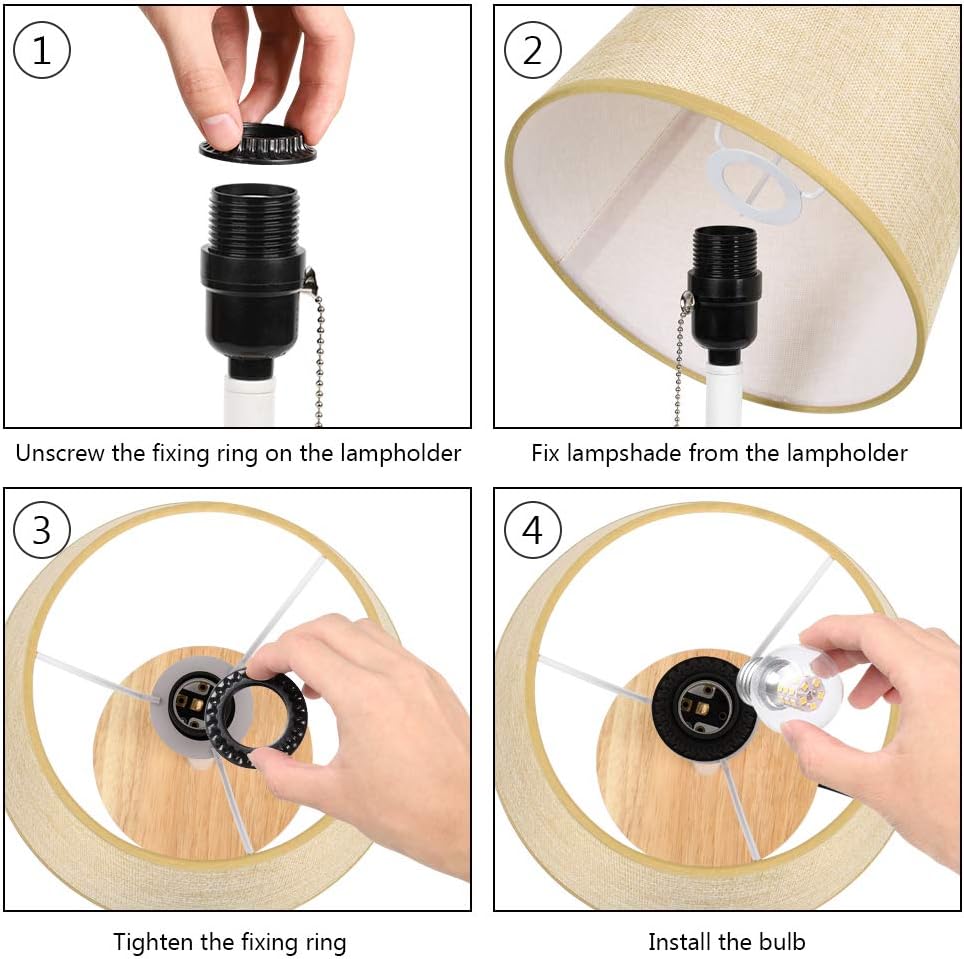 1

Unscrew the fixing ring on the lampholder

2

Fix lampshade from the lampholder

3

Tighten the fixing ring

4

Install the bulb