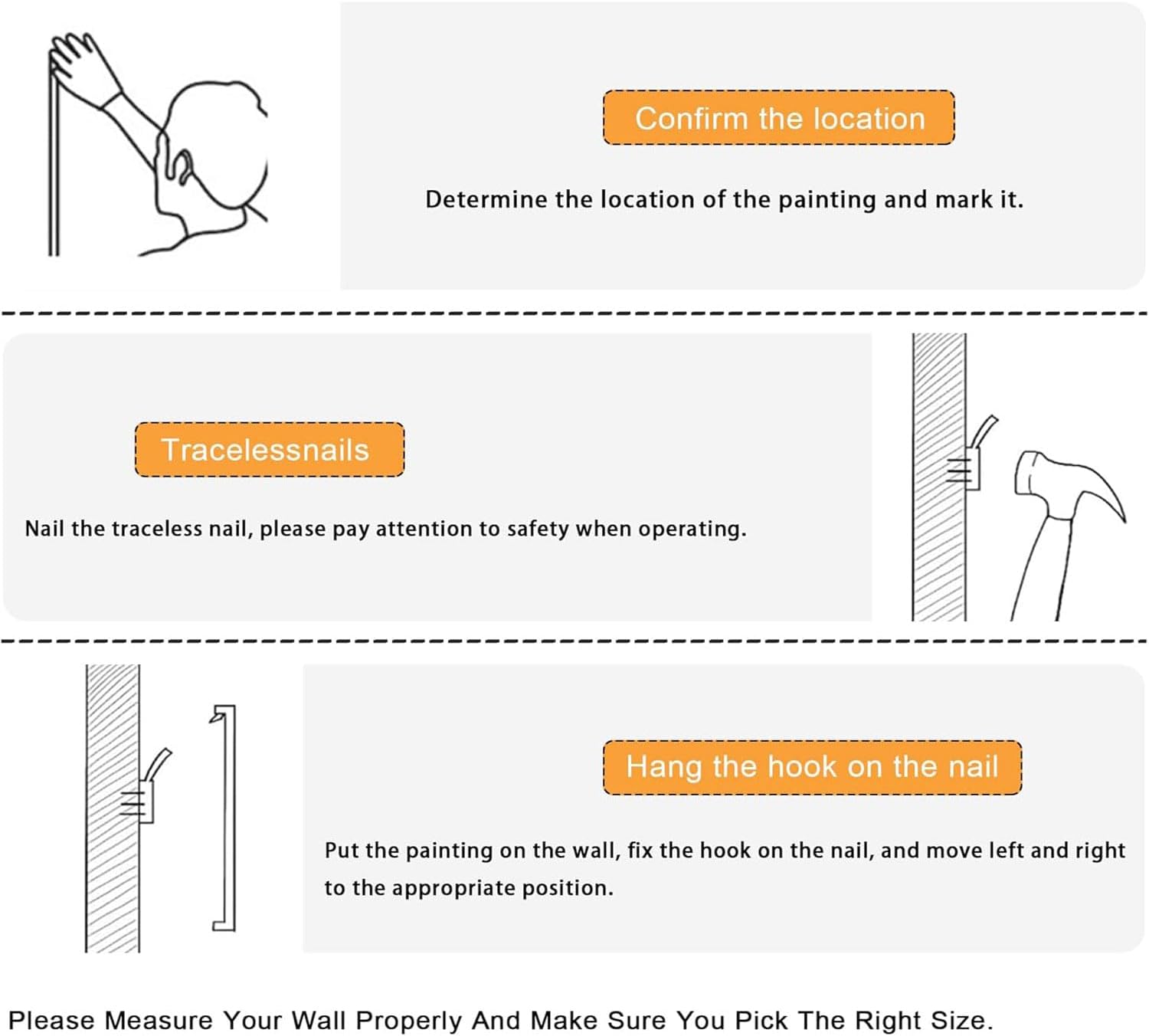 Confirm the location

Determine the location of the painting and mark it.

Tracelessnails

Nail the traceless nail, please pay attention to safety when operating.

Hang the hook on the nail

Put the painting on the wall, fix the hook on the nail, and move left and right to the appropriate position.

Please Measure Your Wall Properly And Make Sure You Pick The Right Size.