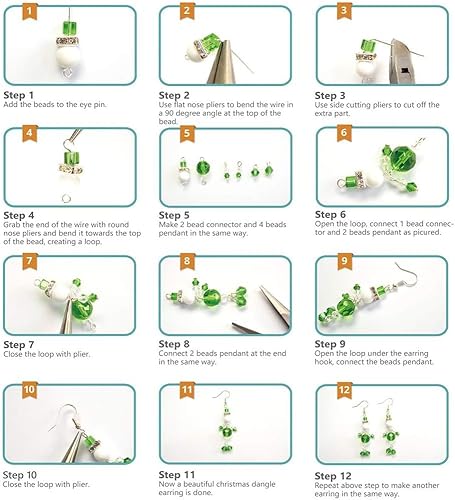 1

Step 1
Add the beads to the eye pin.

2

Step 2
Use flat nose pliers to bend the wire in a 90 degree angle at the top of the bead.

3

Step 3
Use side cutting pliers to cut off the extra part.

4

Step 4
Grab the end of the wire with round nose pliers and bend it towards the top of the bead, creating a loop.

5

Step 5
Make 2 bead connector and 4 beads pendant in the same way.

6

Step 6
Open the loop, connect 1 bead connector and 2 beads pendant as picured.

7

Step 7
Close the loop with plier.

8

Step 8
Connect 2 beads pendant at the end in the same way.

9

Step 9
Open the loop under the earring hook, connect the beads pendant.

10

Step 10
Close the loop with plier.

11

Step 11
Now a beautiful christmas dangle earring is done.

12

Step 12
Repeat above step to make another earring in the same way.