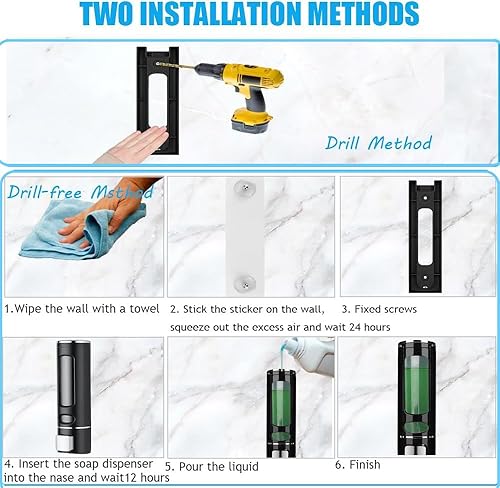 TWO INSTALLATION METHODS

Drill Method

Drill-free Msthod

1.Wipe the wall with a towel

2. Stick the sticker on the wall, squeeze out the excess air and wait 24 hours

3. Fixed screws

4. Insert the soap dispenser into the nase and wait12 hours

5. Pour the liquid

6. Finish