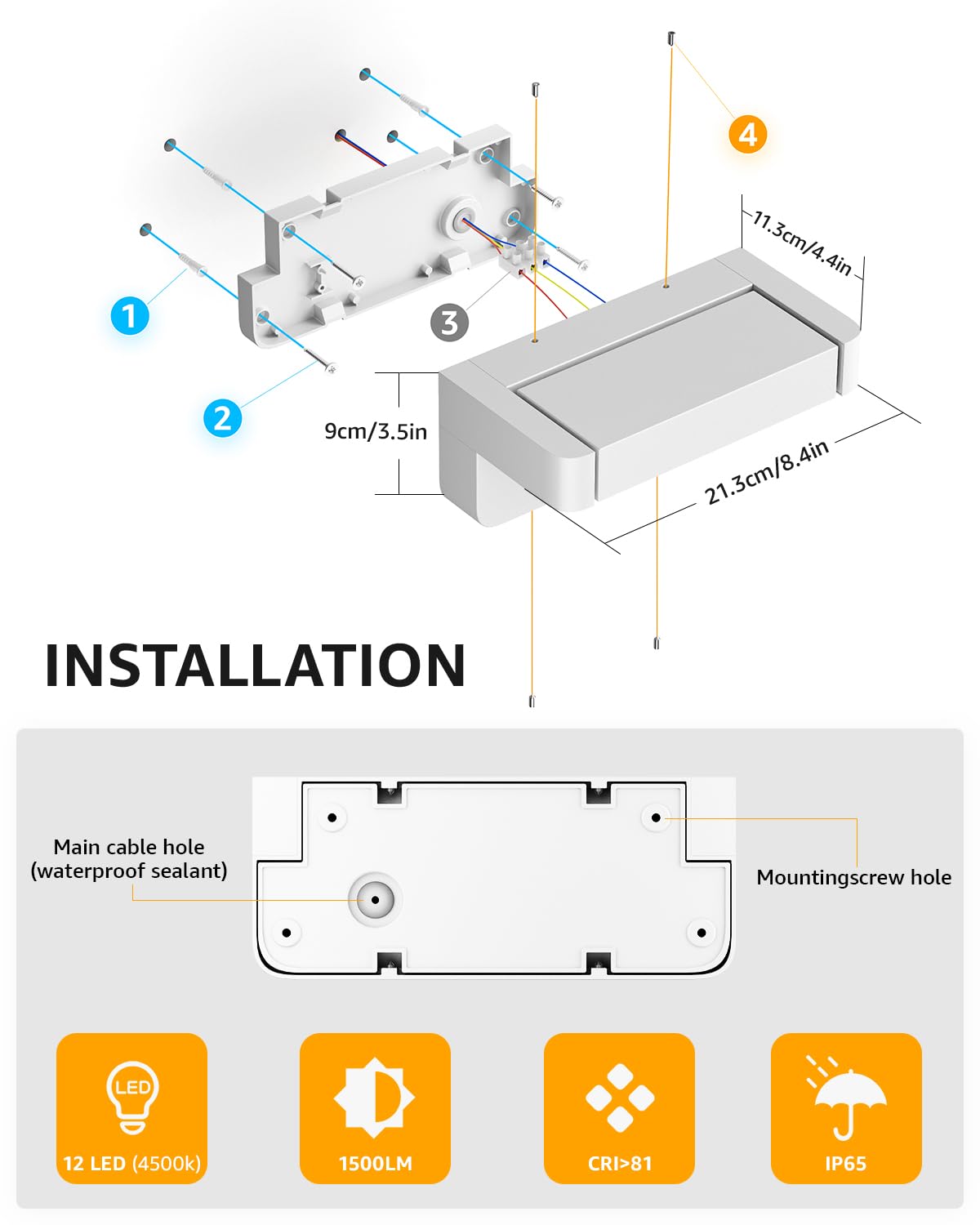 4

11.3cm/4.4in

1

3

2

9cm/3.5in

21.3cm/8.4in

INSTALLATION

Main cable hole (waterproof sealant)

Mountingscrew hole

LED

12 LED (4500k)

1500LM

CRI>81

IP65