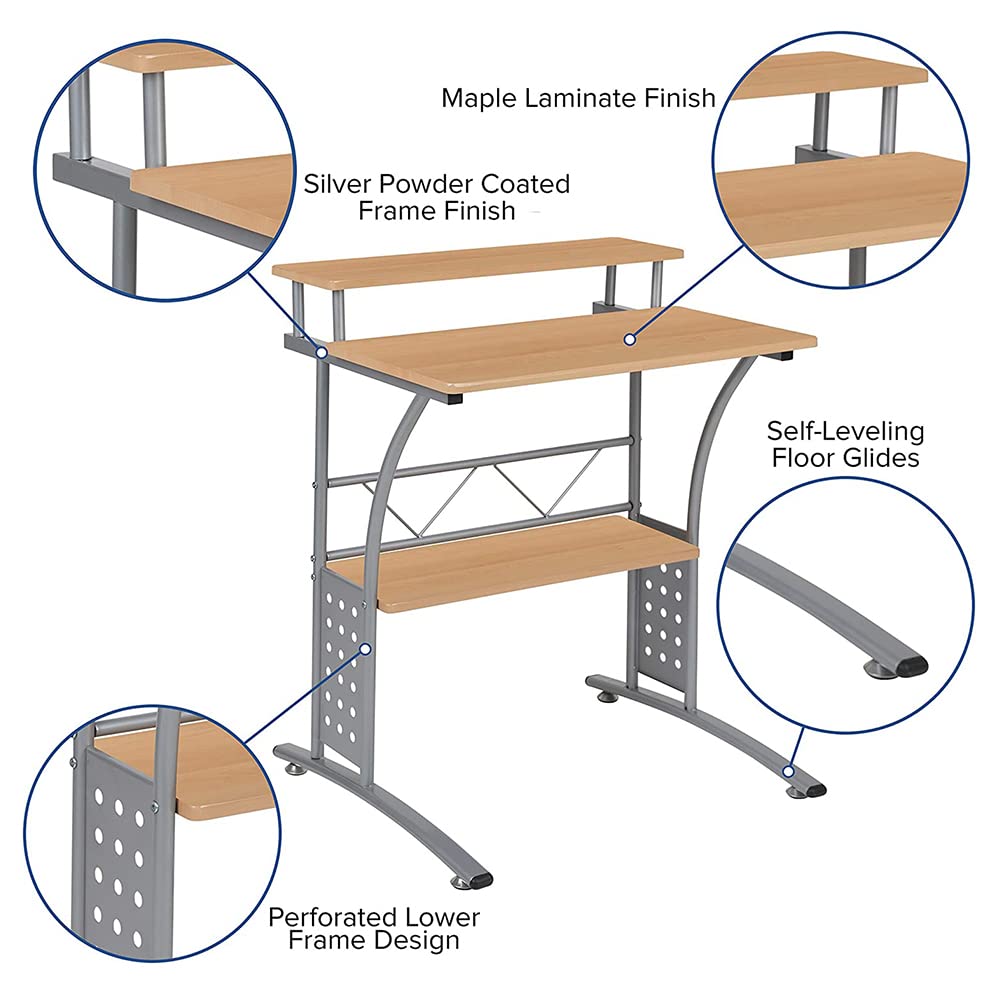 Maple Laminate Finish

Silver Powder Coated Frame Finish

Self-Leveling Floor Glides

Perforated Lower Frame Design