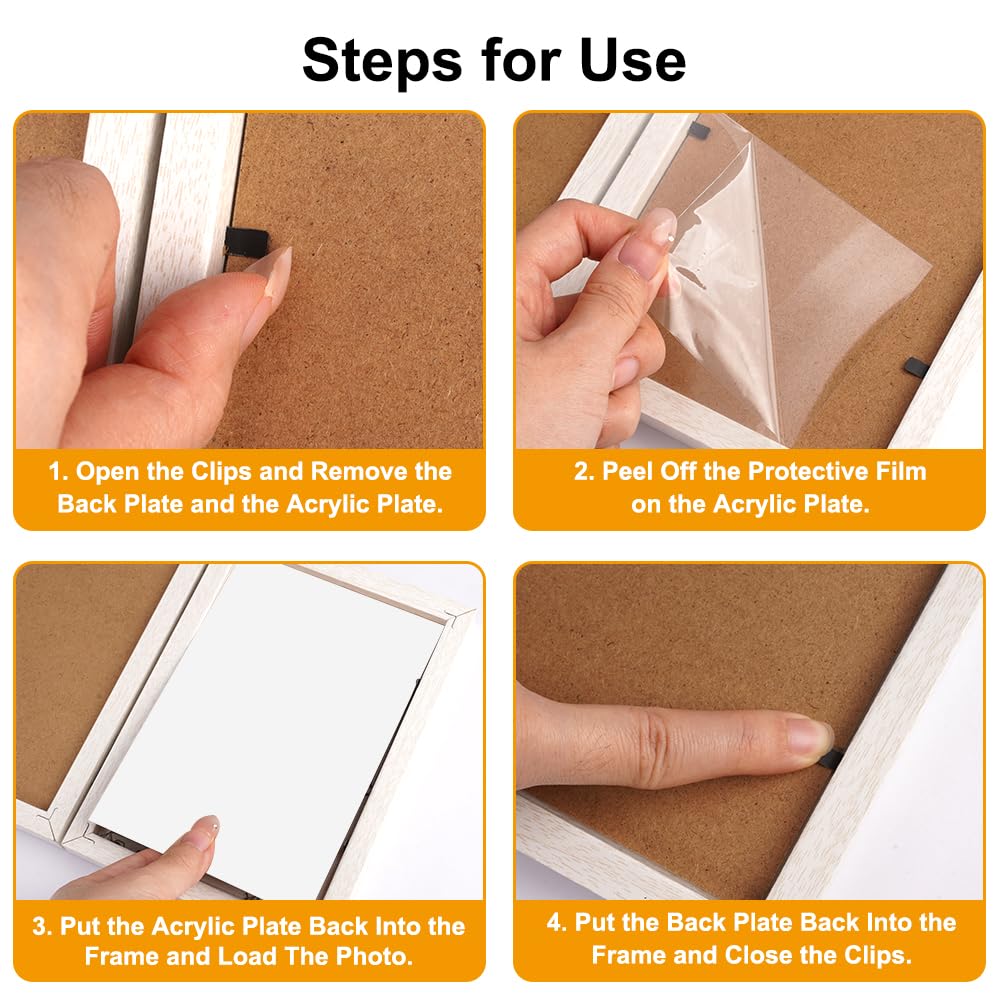 Steps for Use

1. Open the Clips and Remove the Back Plate and the Acrylic Plate.

2. Peel Off the Protective Film on the Acrylic Plate.

3. Put the Acrylic Plate Back Into the Frame and Load The Photo.

4. Put the Back Plate Back Into the Frame and Close the Clips.