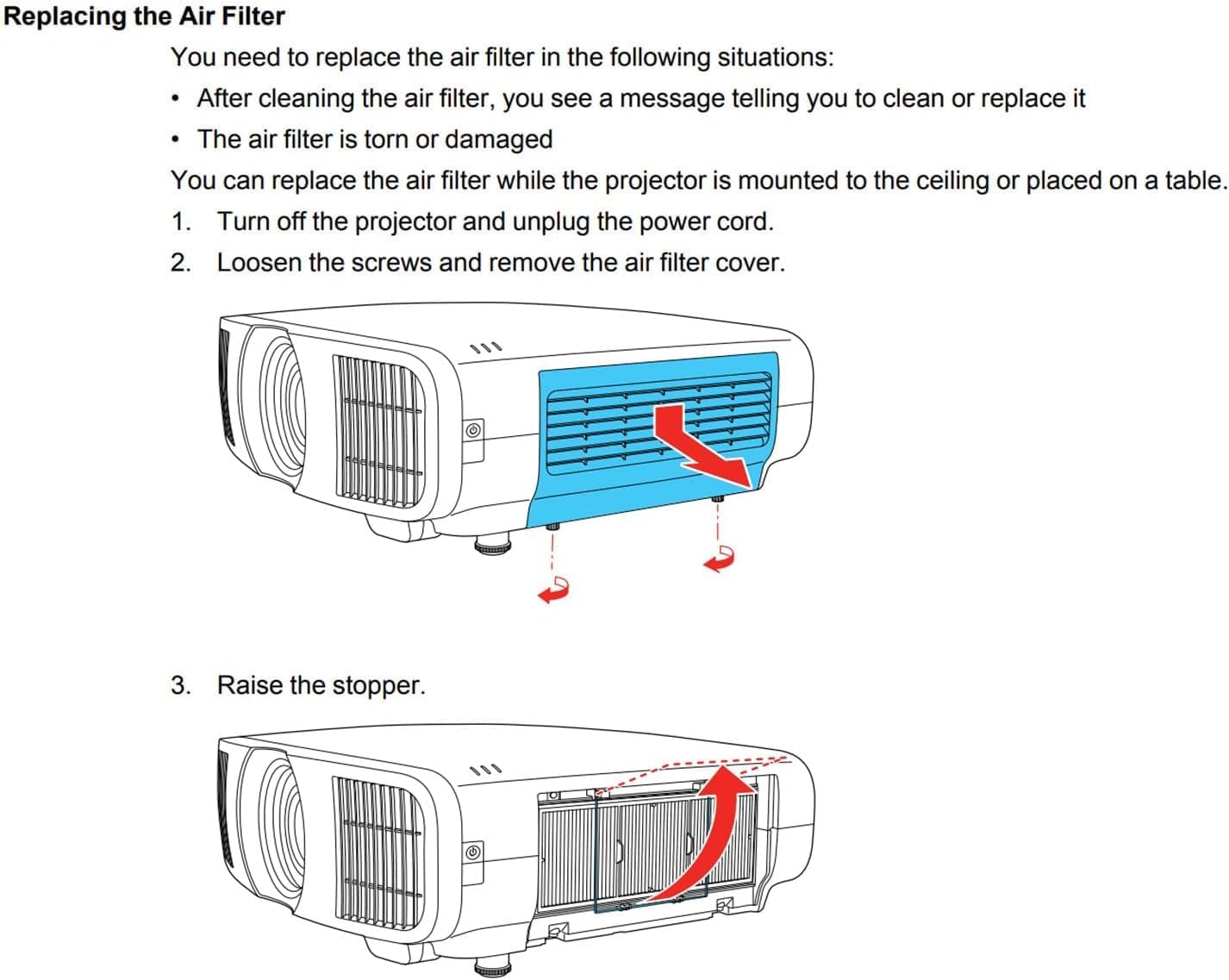 Replacing the Air Filter

You need to replace the air filter in the following situations:

• After cleaning the air filter, you see a message telling you to clean or replace it

• The air filter is torn or damaged

You can replace the air filter while the projector is mounted to the ceiling or placed on a table.

1. Turn off the projector and unplug the power cord.

2. Loosen the screws and remove the air filter cover.

3. Raise the stopper.