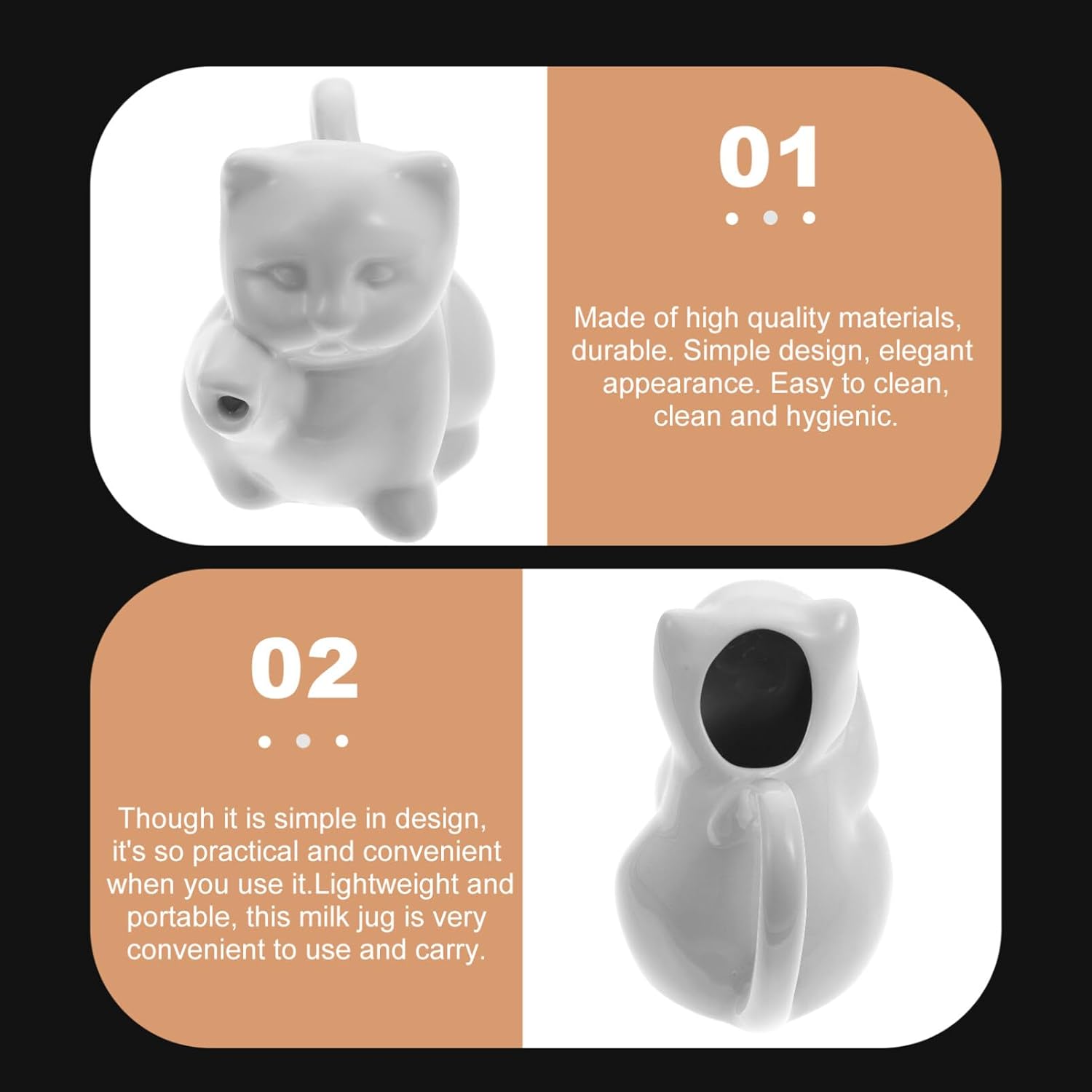 01

Made of high quality materials, durable. Simple design, elegant appearance. Easy to clean, clean and hygienic.

02

Though it is simple in design, it's so practical and convenient when you use it.Lightweight and portable, this milk jug is very convenient to use and carry.