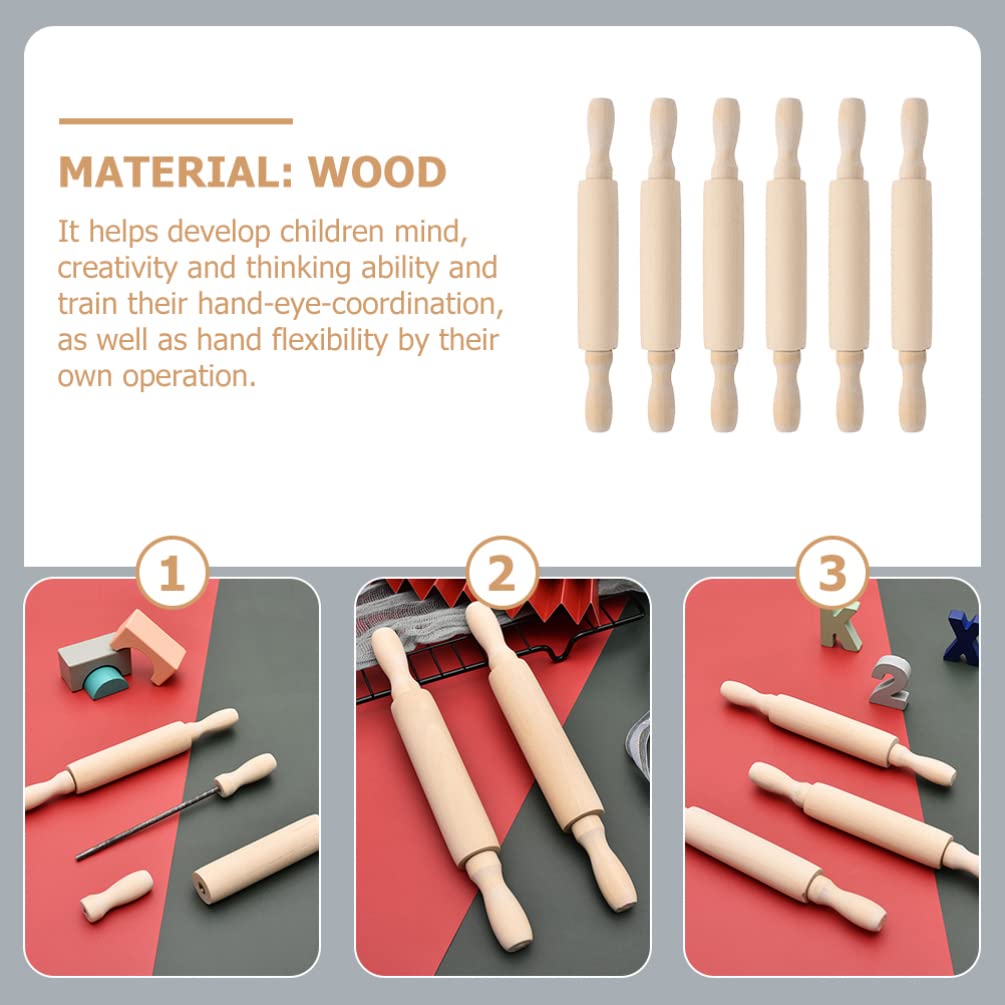 MATERIAL: WOOD

It helps develop children mind, creativity and thinking ability and train their hand-eye-coordination, as well as hand flexibility by their own operation.

1

2

3

K

2

X