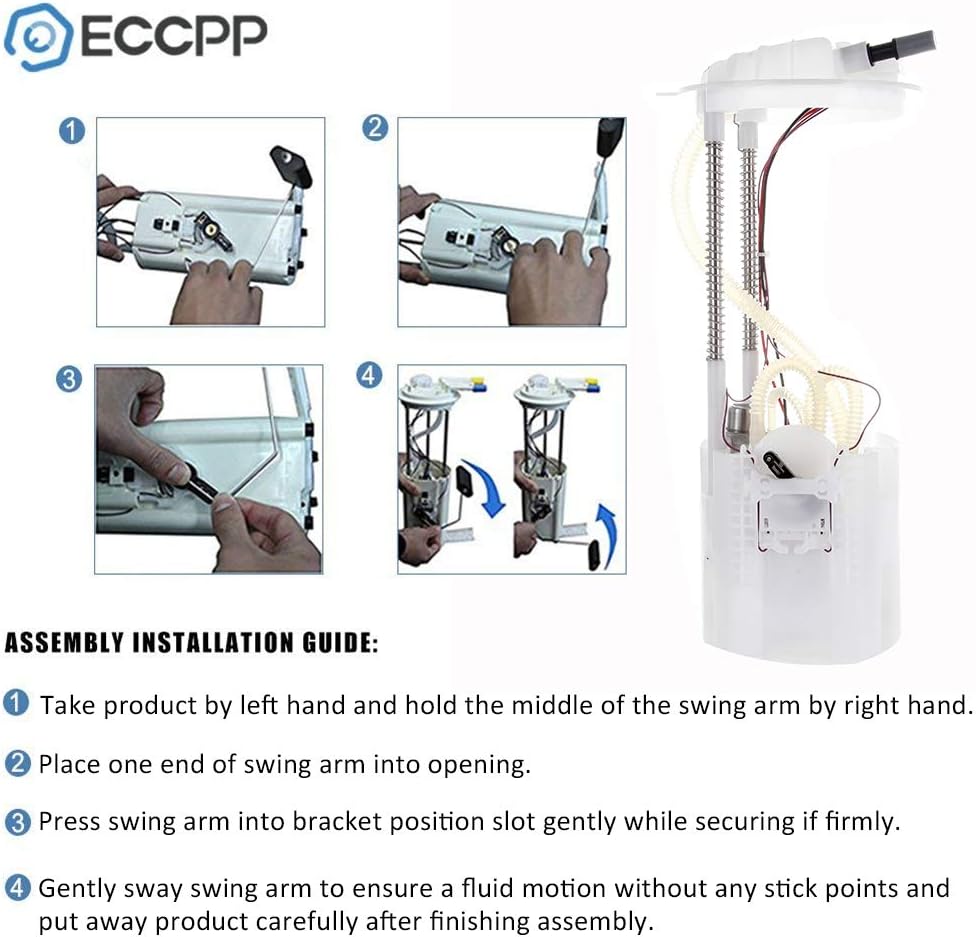 ECCPP

1

2

3

4

ASSEMBLY INSTALLATION GUIDE:

1 Take product by left hand and hold the middle of the swing arm by right hand.

2 Place one end of swing arm into opening.

3 Press swing arm into bracket position slot gently while securing if firmly.

4 Gently sway swing arm to ensure a fluid motion without any stick points and put away product carefully after finishing assembly.