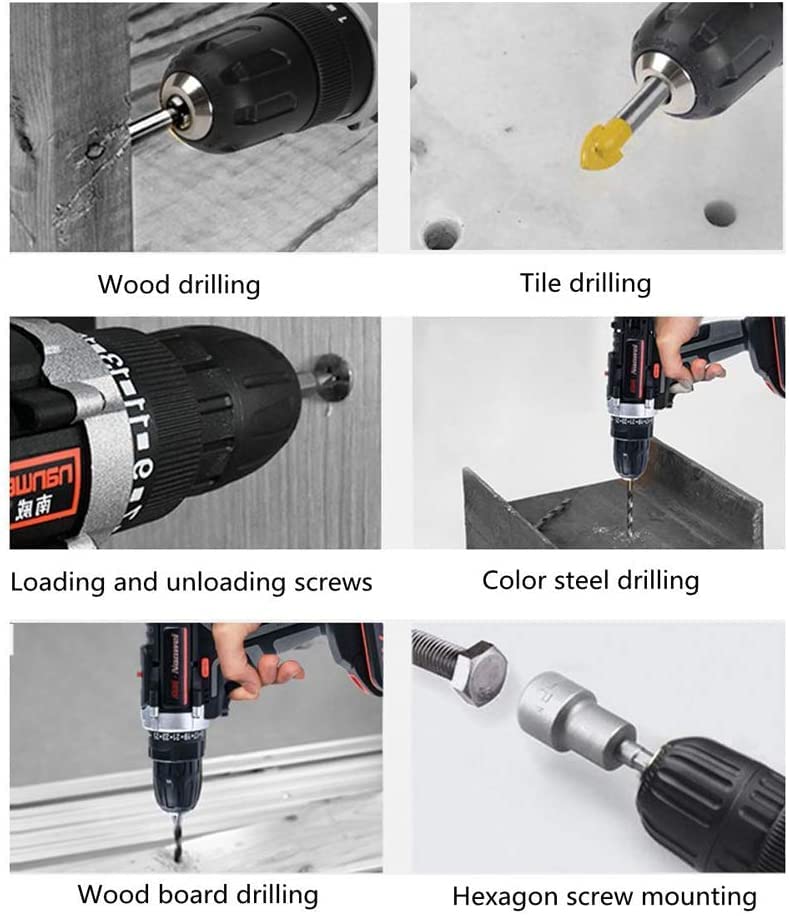 Wood drilling

Tile drilling

Loading and unloading screws

Color steel drilling

Wood board drilling

Hexagon screw mounting