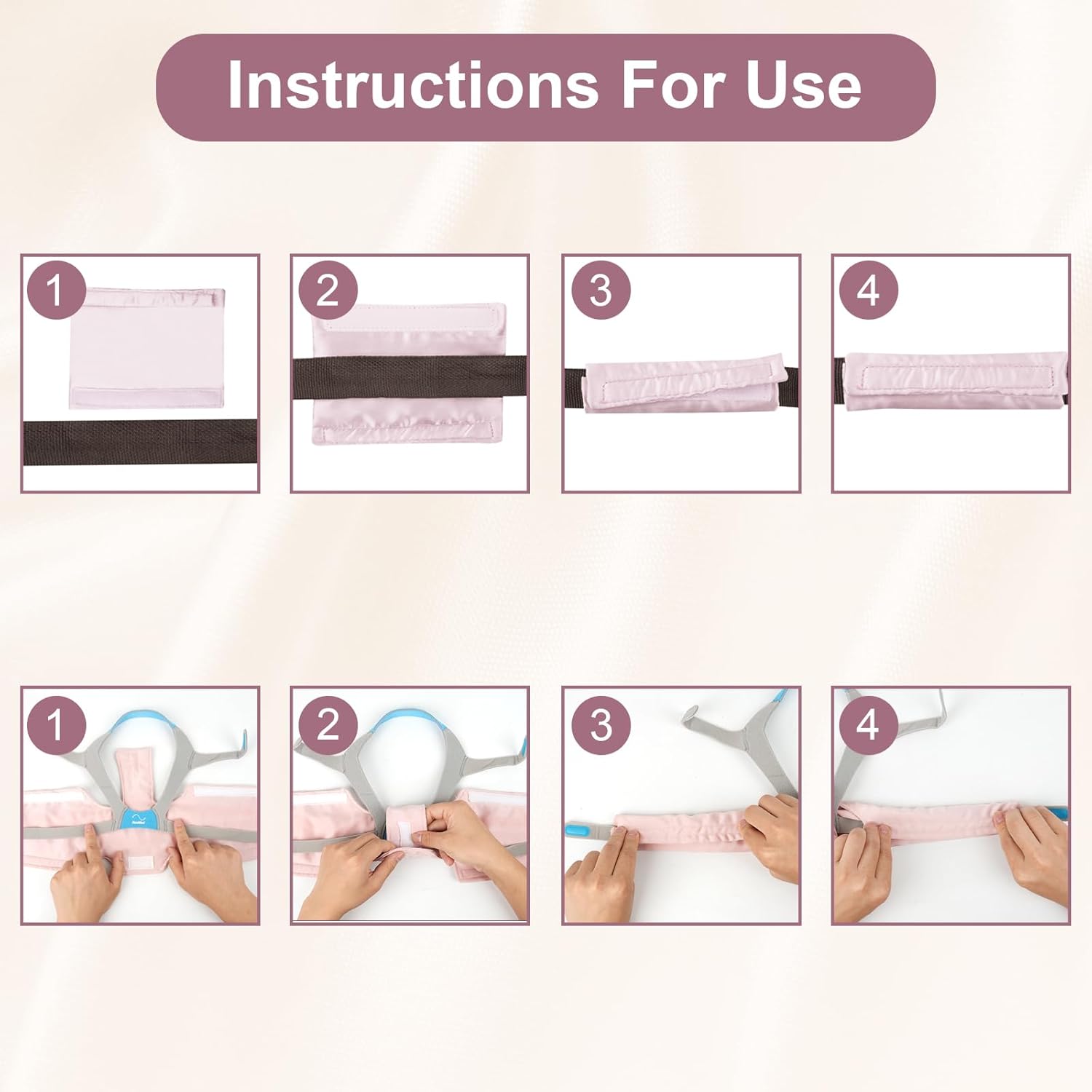 Instructions For Use

1

2

3

4

1

2

3

4