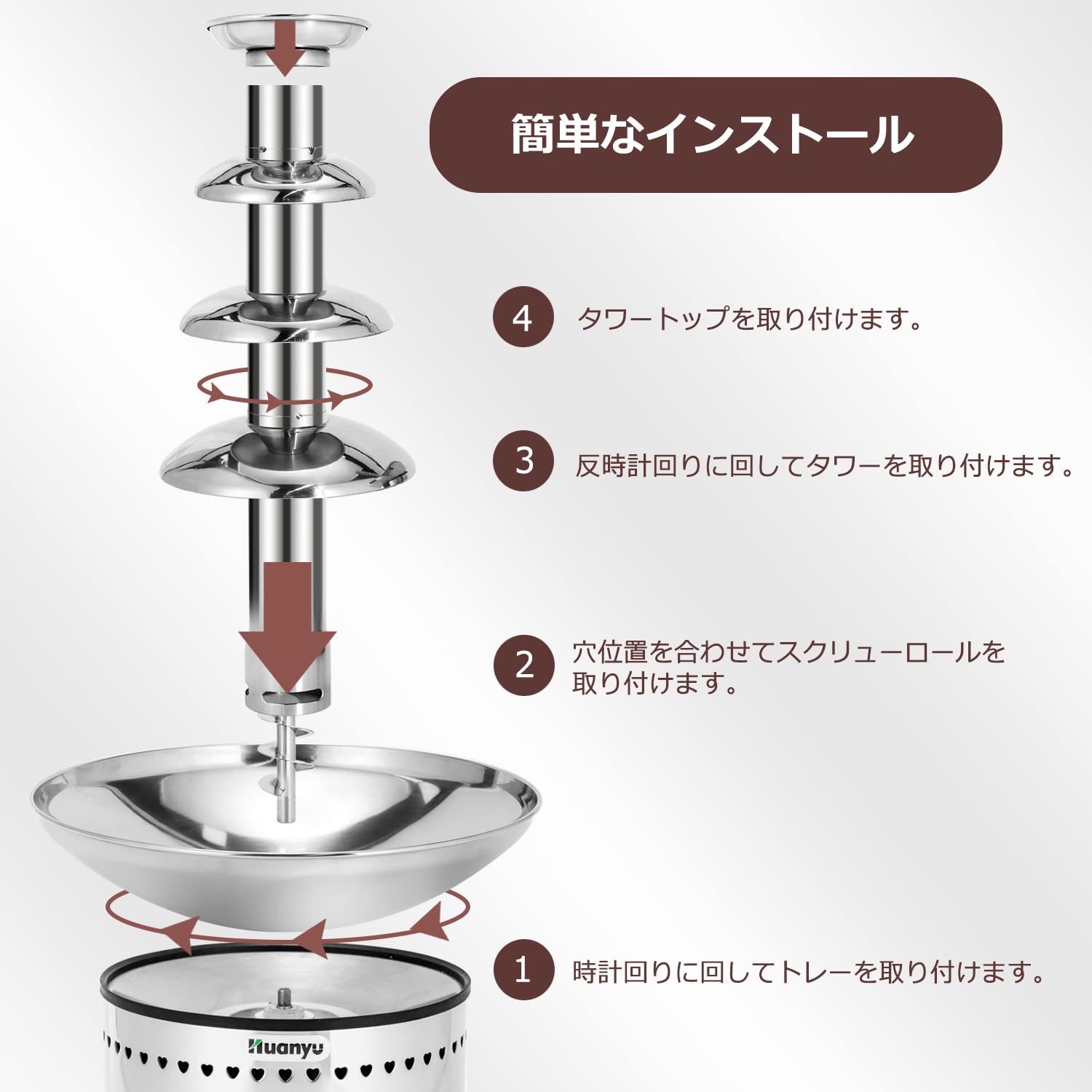 簡単なインストール

4 タワートップを取り付けます。

3 反時計回りに回してタワーを取り付けます。

2 穴位置を合わせてスクリューロールを取り付けます。

1 時計回りに回してトレーを取り付けます。

Huanyu