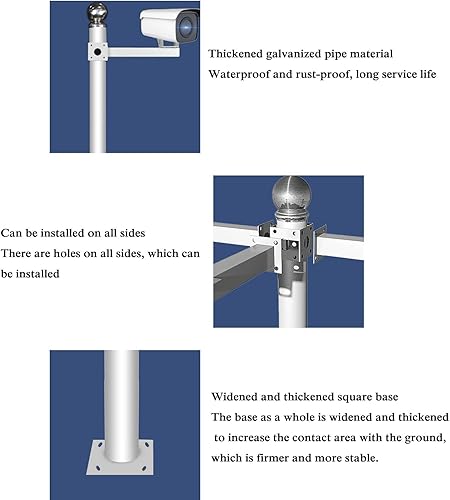 Thickened galvanized pipe material
Waterproof and rust-proof, long service life

Can be installed on all sides
There are holes on all sides, which can be installed

Widened and thickened square base
The base as a whole is widened and thickened to increase the contact area with the ground, which is firmer and more stable.