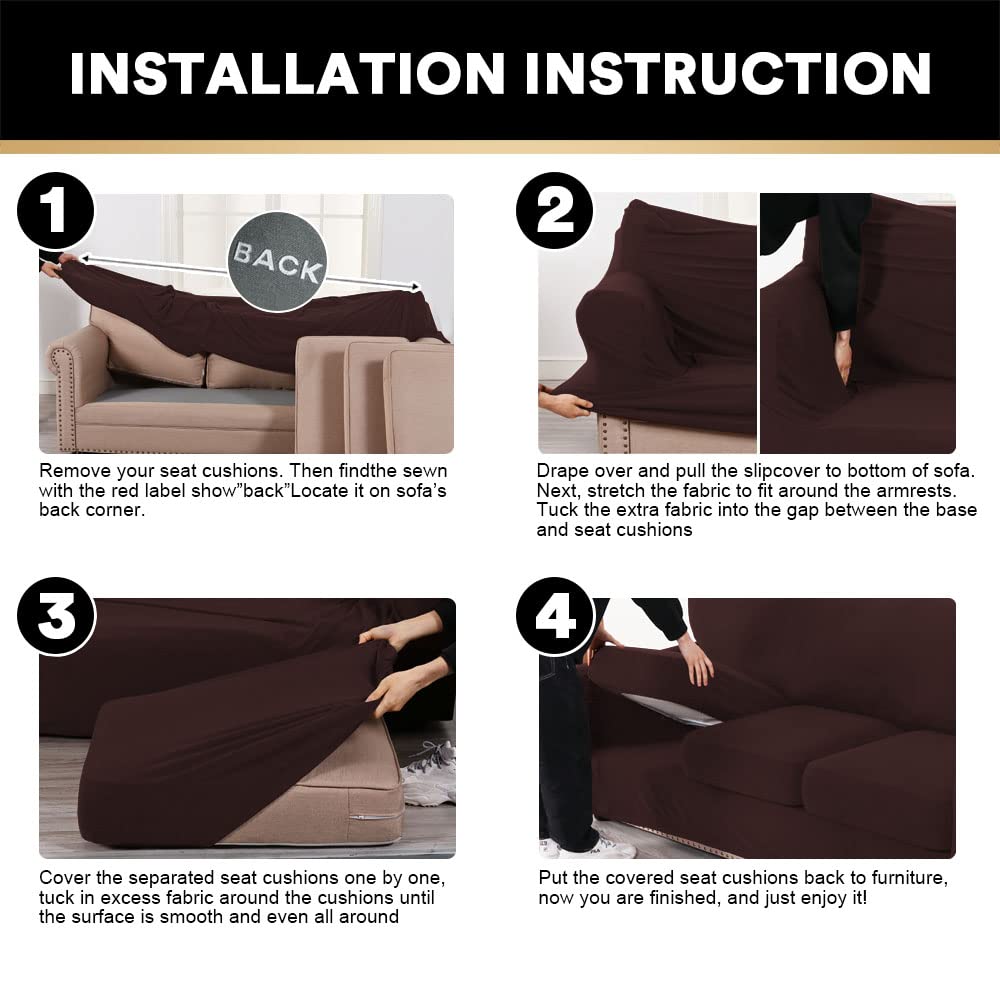 INSTALLATION INSTRUCTION

1

BACK

Remove your seat cushions. Then findthe sewn with the red label show"back"Locate it on sofa's back corner.

2

Drape over and pull the slipcover to bottom of sofa. Next, stretch the fabric to fit around the armrests. Tuck the extra fabric into the gap between the base and seat cushions

3

Cover the separated seat cushions one by one, tuck in excess fabric around the cushions until the surface is smooth and even all around

4

Put the covered seat cushions back to furniture, now you are finished, and just enjoy it!