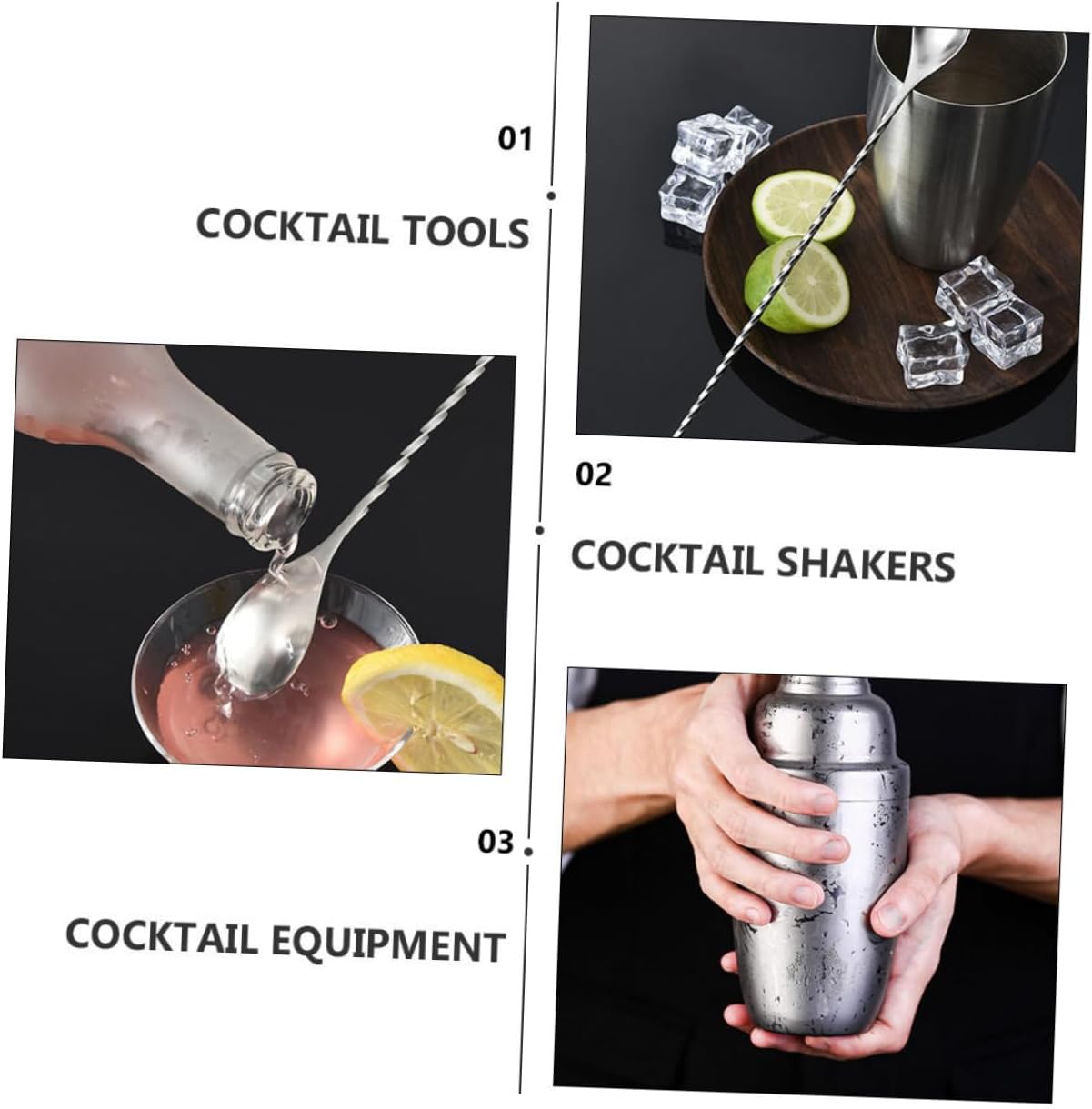 01

COCKTAIL TOOLS

02

COCKTAIL SHAKERS

03

COCKTAIL EQUIPMENT