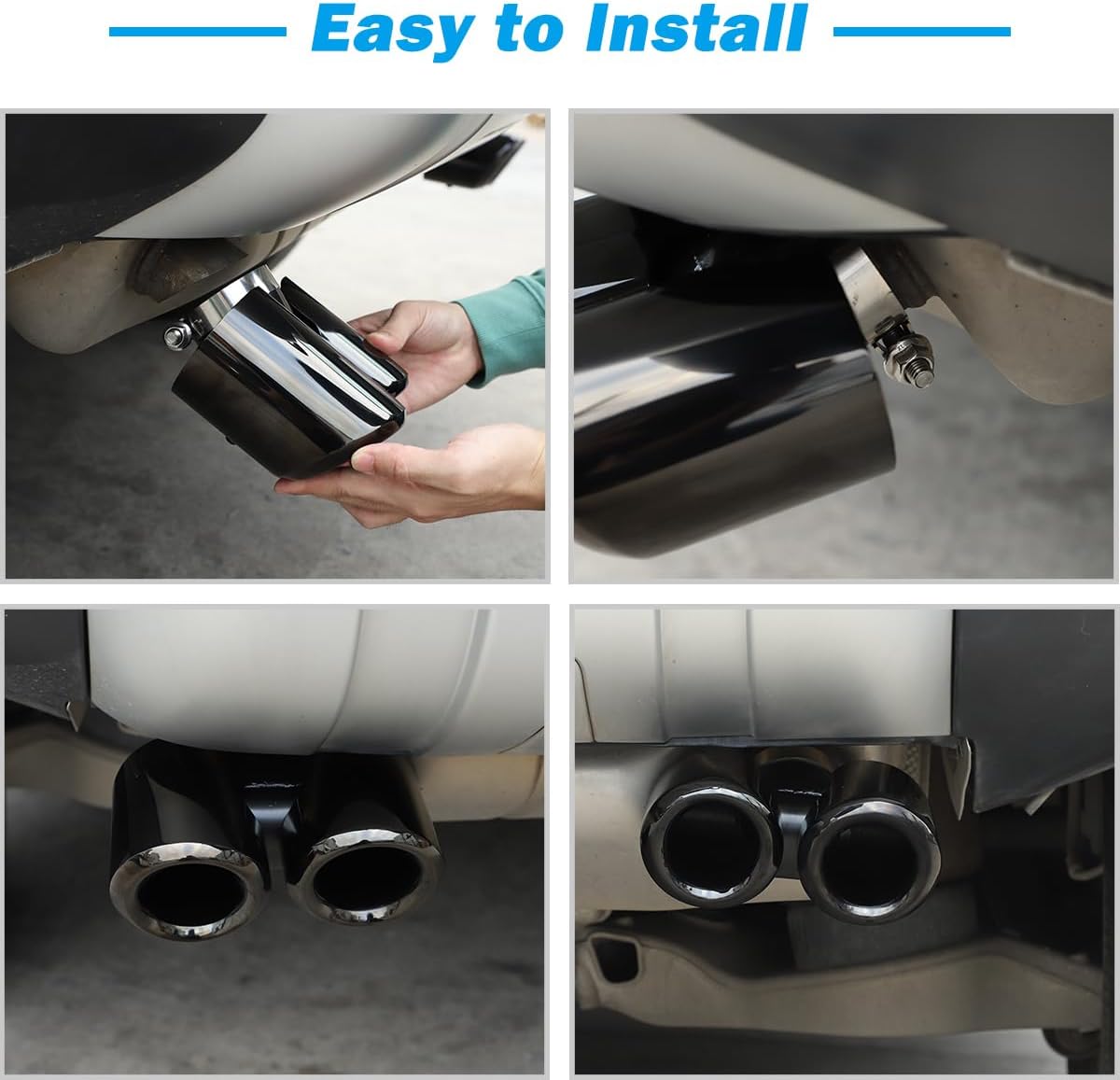 Easy to Install