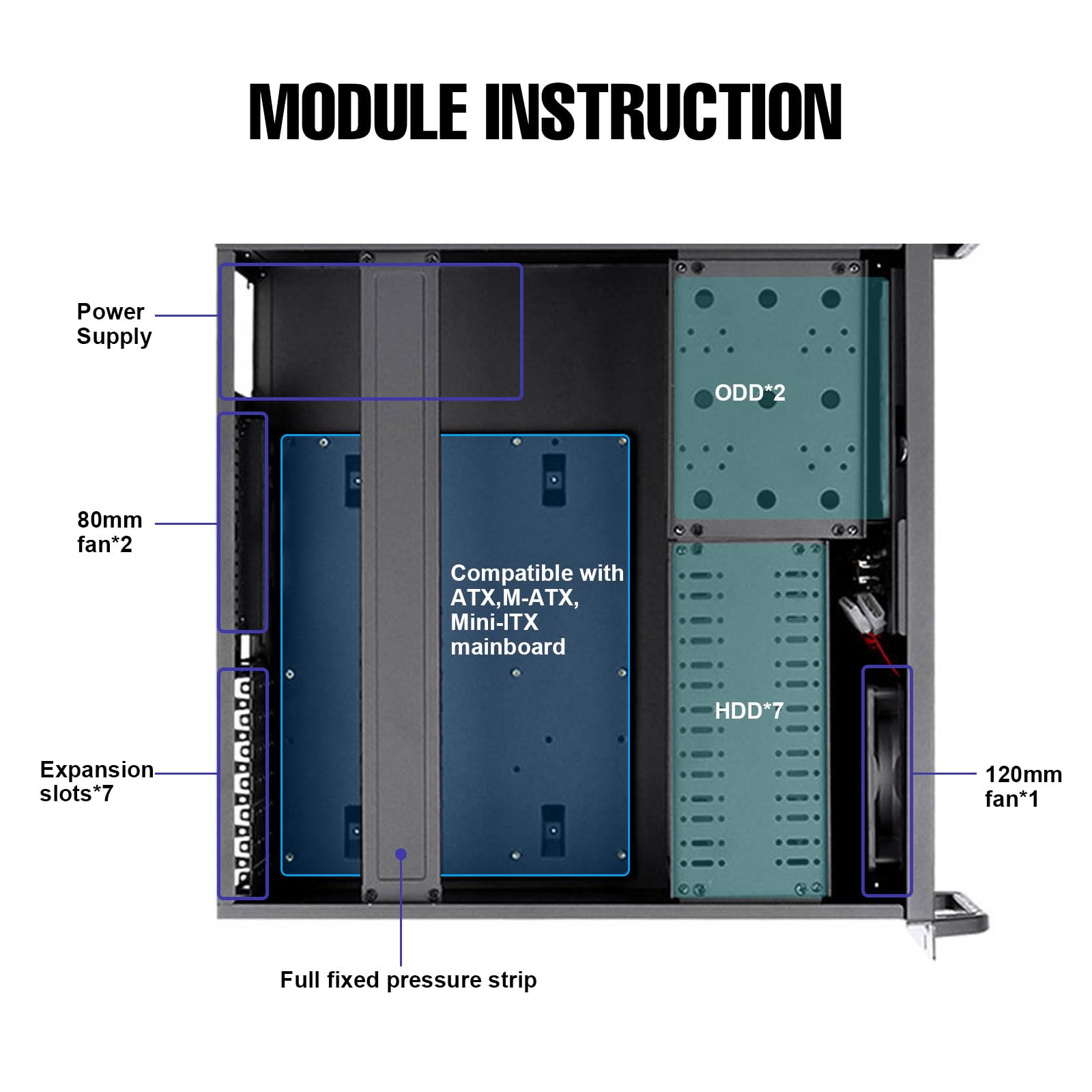 MODULE INSTRUCTION

Power Supply

ODD*2

80mm fan*2

Compatible with ATX,M-ATX, Mini-ITX mainboard

HDD*7

Expansion slots*7

120mm fan*1

Full fixed pressure strip