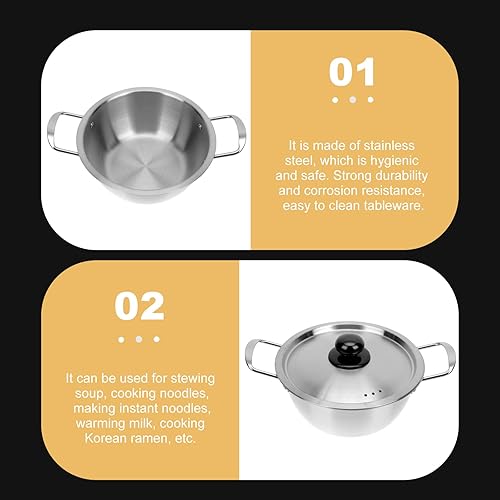 01

It is made of stainless steel, which is hygienic and safe. Strong durability and corrosion resistance, easy to clean tableware.

02

It can be used for stewing soup, cooking noodles, making instant noodles, warming milk, cooking Korean ramen, etc.