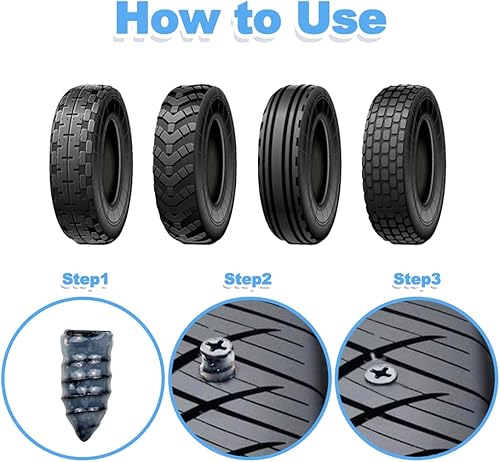 How to Use

Step1

Step2

Step3