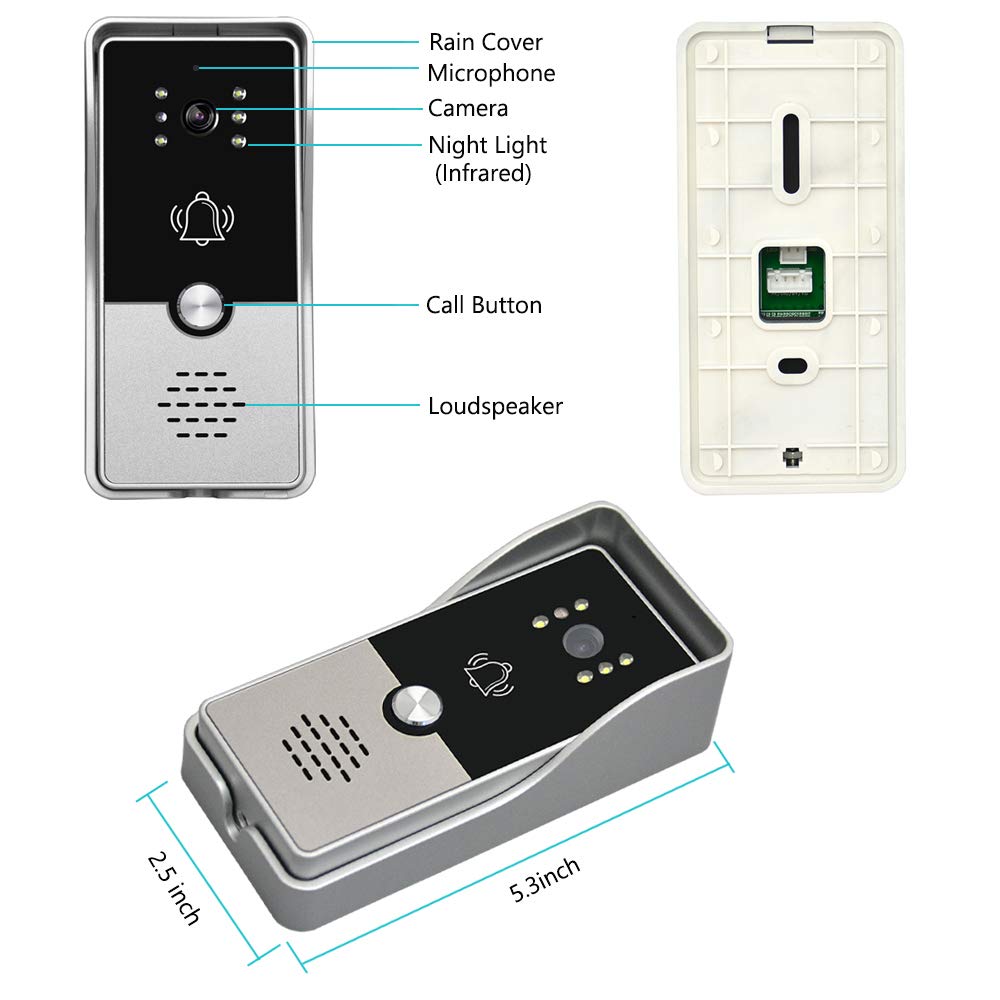 Rain Cover
Microphone
Camera
Night Light
(Infrared)
Call Button
Loudspeaker
2.5 inch
5.3inch