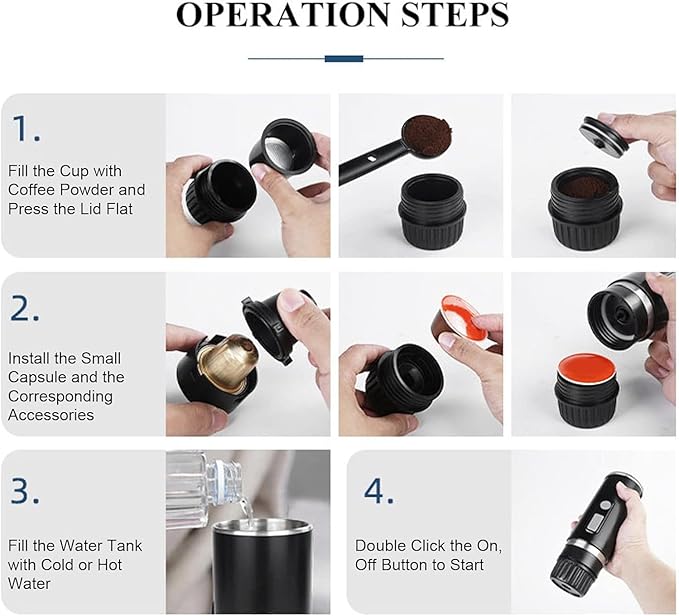 OPERATION STEPS

1.

Fill the Cup with Coffee Powder and Press the Lid Flat

2.

Install the Small Capsule and the Corresponding Accessories

3.

Fill the Water Tank with Cold or Hot Water

4.

Double Click the On, Off Button to Start