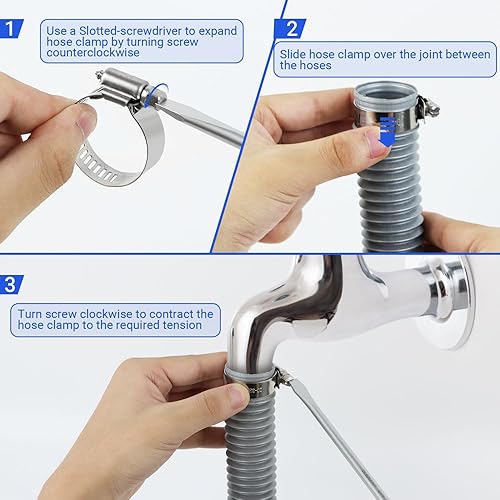 1

Use a Slotted-screwdriver to expand hose clamp by turning screw counterclockwise

2

Slide hose clamp over the joint between the hoses

3

Turn screw clockwise to contract the hose clamp to the required tension