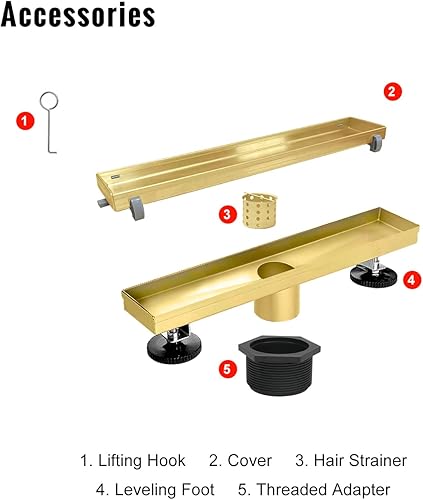 Accessories

1

2

3

4

5

1. Lifting Hook 2. Cover 3. Hair Strainer

4. Leveling Foot 5. Threaded Adapter