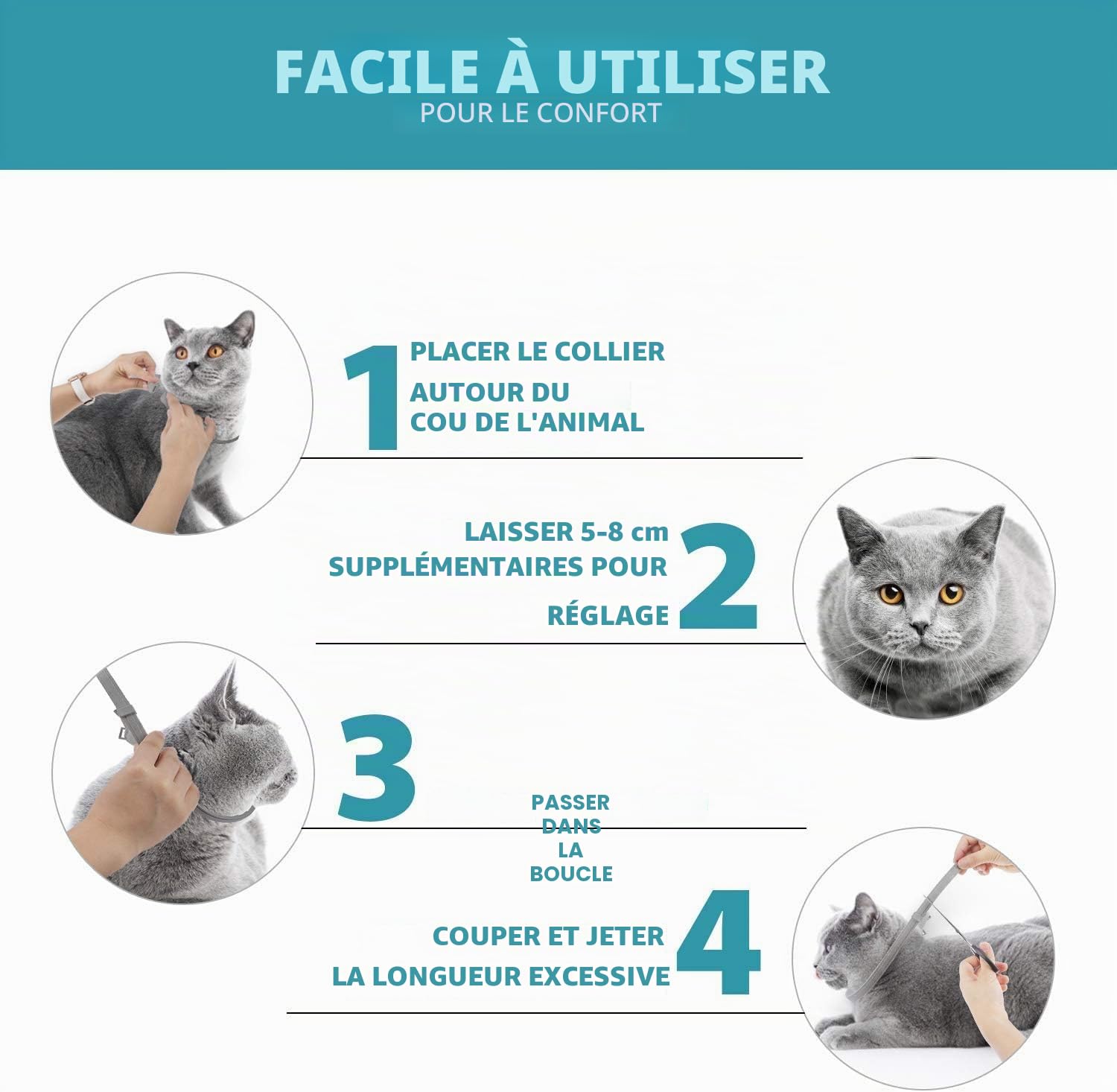 FACILE À UTILISER
POUR LE CONFORT

1 PLACER LE COLLIER AUTOUR DU COU DE L'ANIMAL

LAISSER 5-8 cm SUPPLÉMENTAIRES POUR RÉGLAGE 2

3 PASSER DANS LA BOUCLE

COUPER ET JETER LA LONGUEUR EXCESSIVE 4