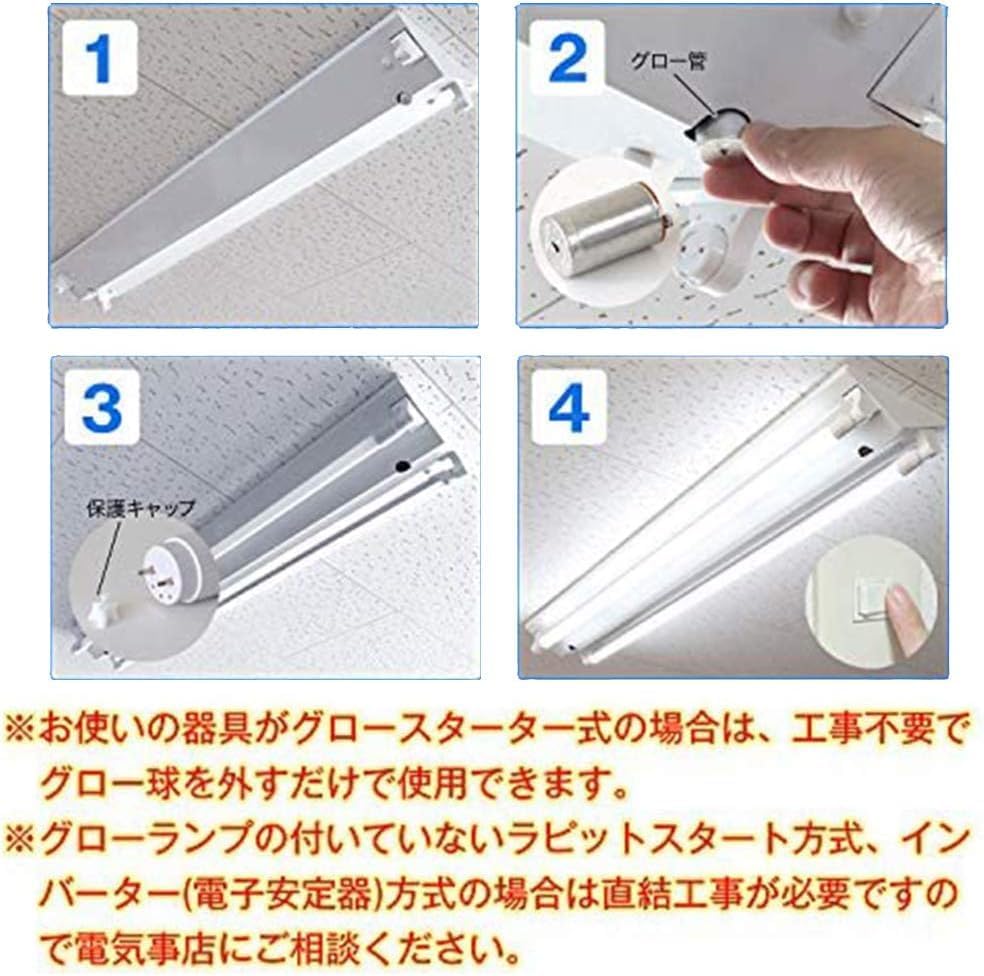 1

2

グロー管

3

保護キャップ

4

※お使いの器具がグロースターター式の場合は、工事不要でグロー球を外すだけで使用できます。
※グローランプの付いていないラピットスタート方式、インバーター(電子安定器)方式の場合は直結工事が必要ですので電気事店にご相談ください。