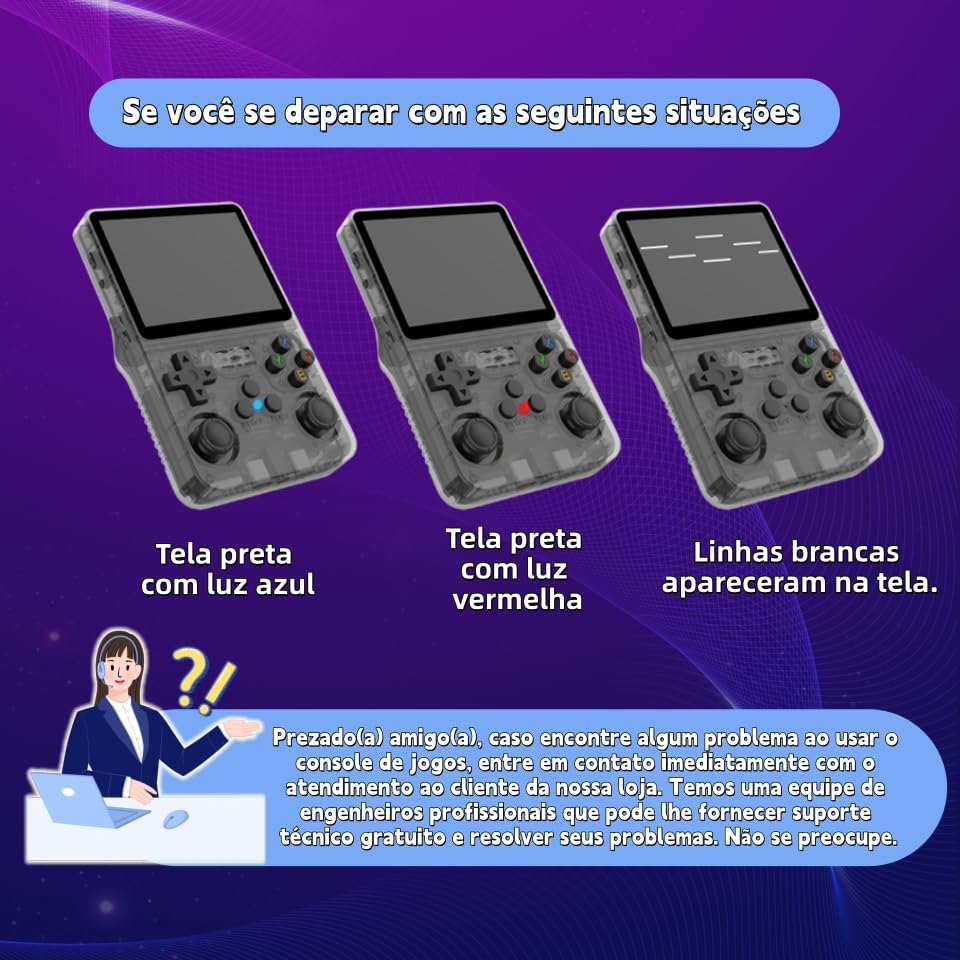 Se você se deparar com as seguintes situações

Tela preta com luz azul

Tela preta com luz vermelha

Linhas brancas apareceram na tela.

?!

Prezado(a) amigo(a), caso encontre algum problema ao usar o console de jogos, entre em contato imediatamente com o atendimento ao cliente da nossa loja. Temos uma equipe de engenheiros profissionais que pode lhe fornecer suporte técnico gratuito e resolver seus problemas. Não se preocupe.