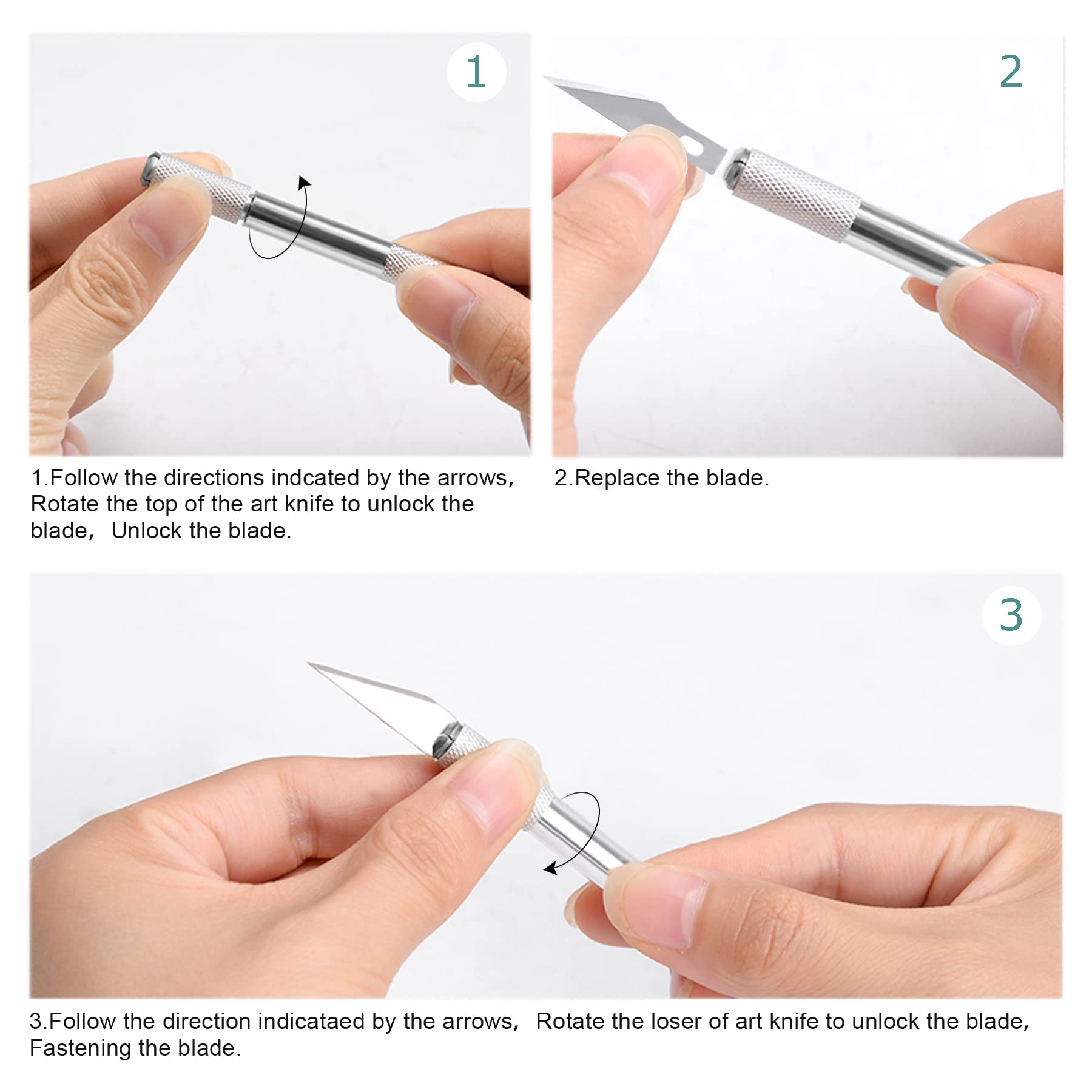 1

1.Follow the directions indcated by the arrows， Rotate the top of the art knife to unlock the blade， Unlock the blade.

2

2.Replace the blade.

3

3.Follow the direction indicataed by the arrows， Rotate the loser of art knife to unlock the blade, Fastening the blade.