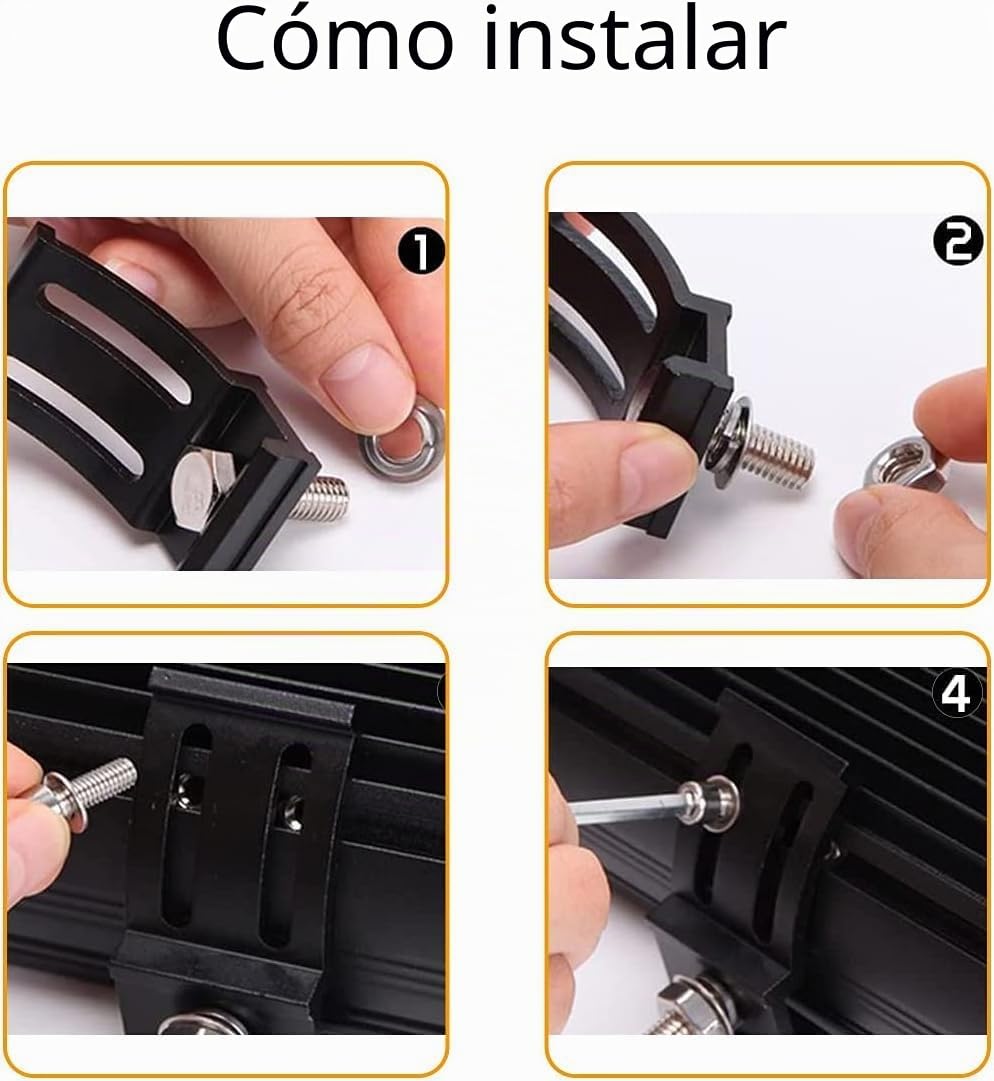 Cómo instalar

1

2

4