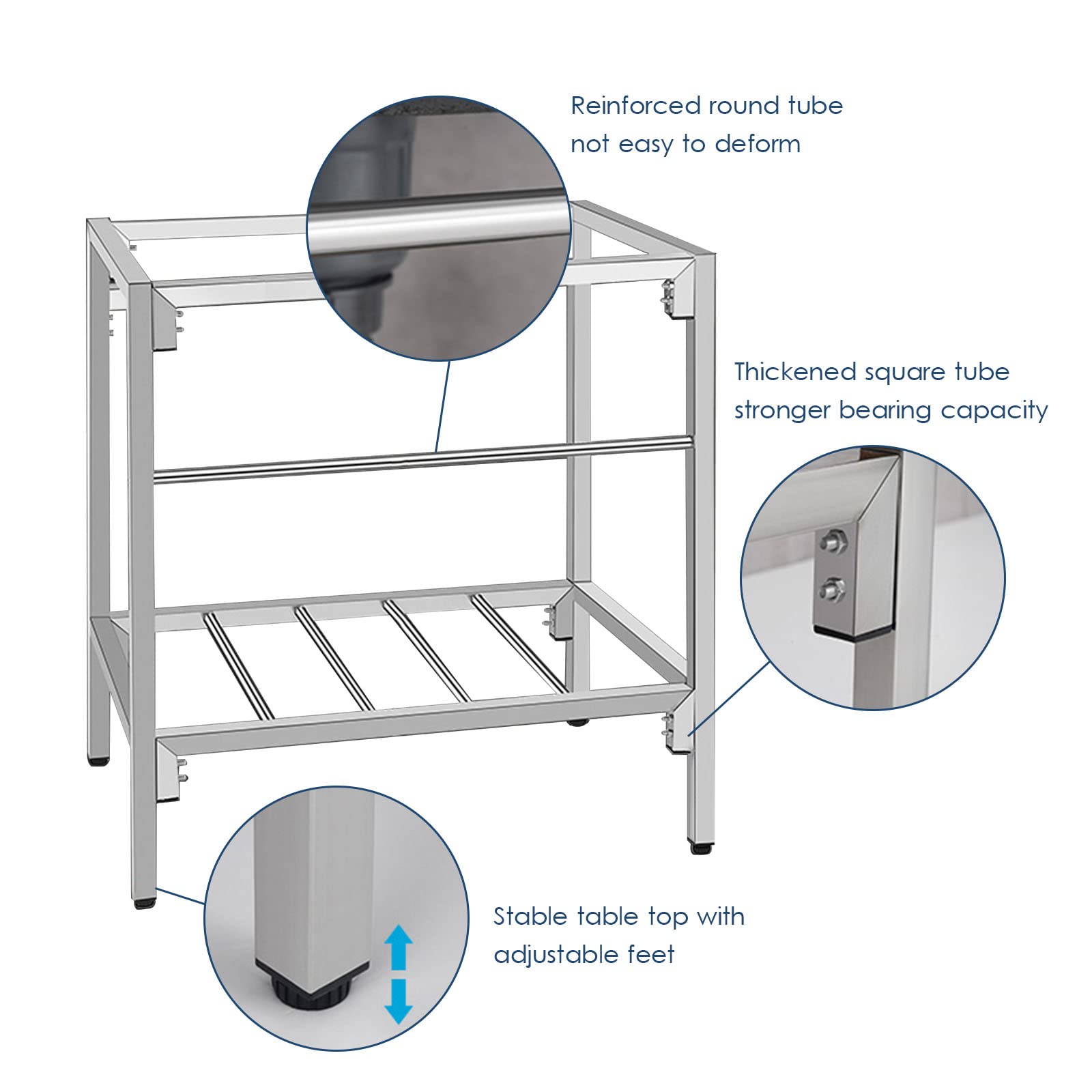 Reinforced round tube
not easy to deform

Thickened square tube
stronger bearing capacity

Stable table top with
adjustable feet