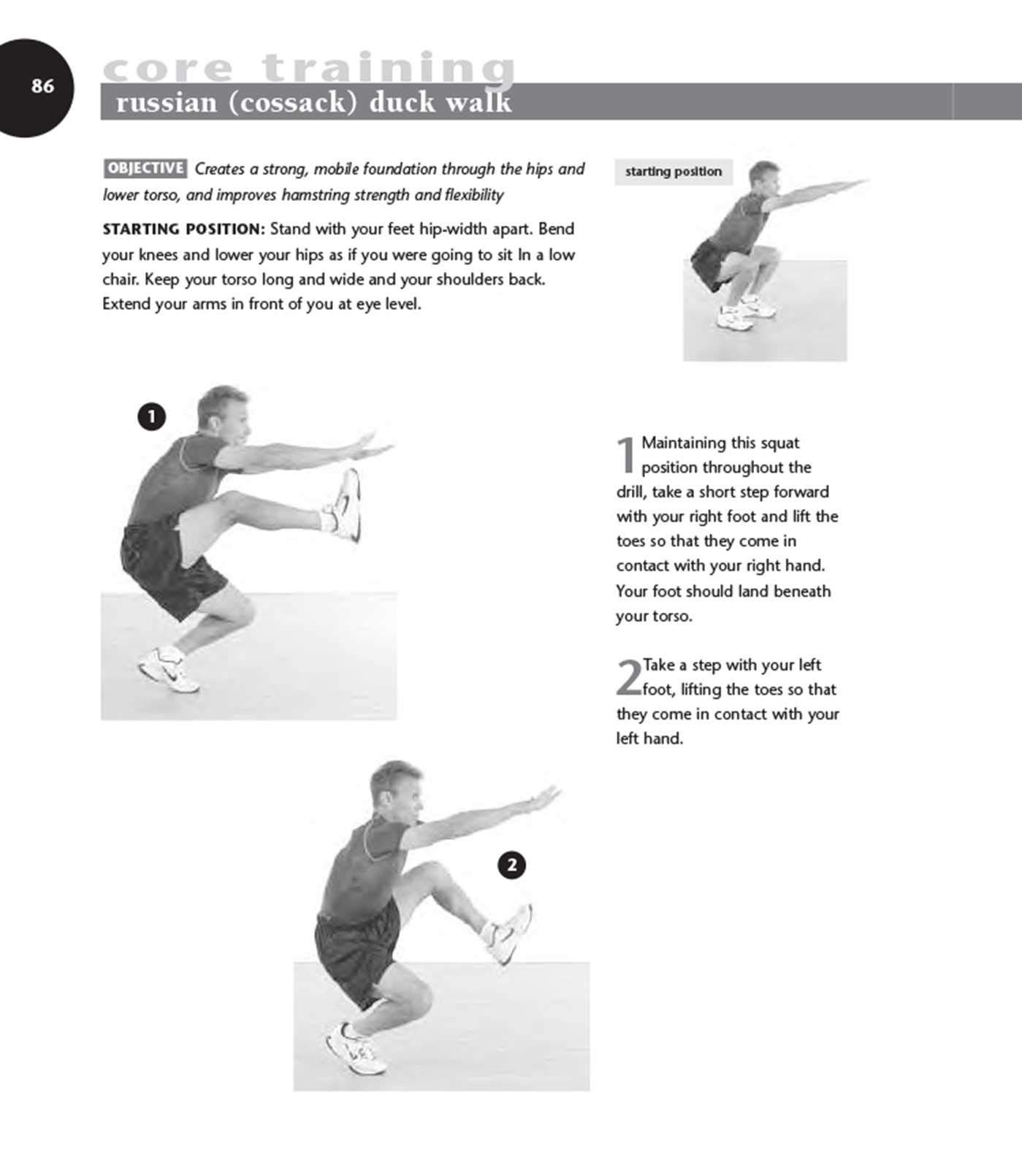 86

core training

russian (cossack) duck walk

OBJECTIVE Creates a strong, mobile foundation through the hips and lower torso, and improves hamstring strength and flexibility

STARTING POSITION: Stand with your feet hip-width apart. Bend your knees and lower your hips as if you were going to sit In a low chair. Keep your torso long and wide and your shoulders back. Extend your arms in front of you at eye level.

starting position

1

1 Maintaining this squat position throughout the drill, take a short step forward with your right foot and lift the toes so that they come in contact with your right hand. Your foot should land beneath your torso.

2 Take a step with your left foot, lifting the toes so that they come in contact with your left hand.

2