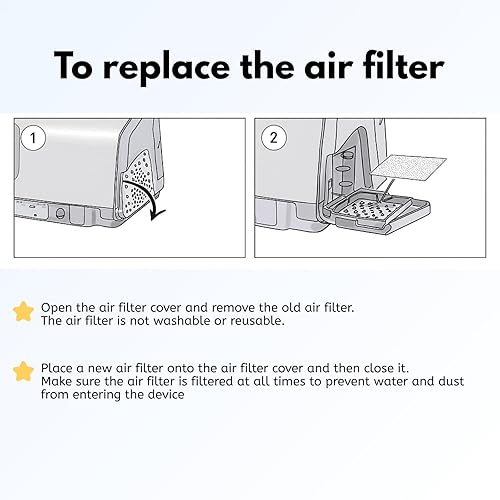 To replace the air filter

1

2

Open the air filter cover and remove the old air filter.
The air filter is not washable or reusable.

Place a new air filter onto the air filter cover and then close it.
Make sure the air filter is filtered at all times to prevent water and dust from entering the device