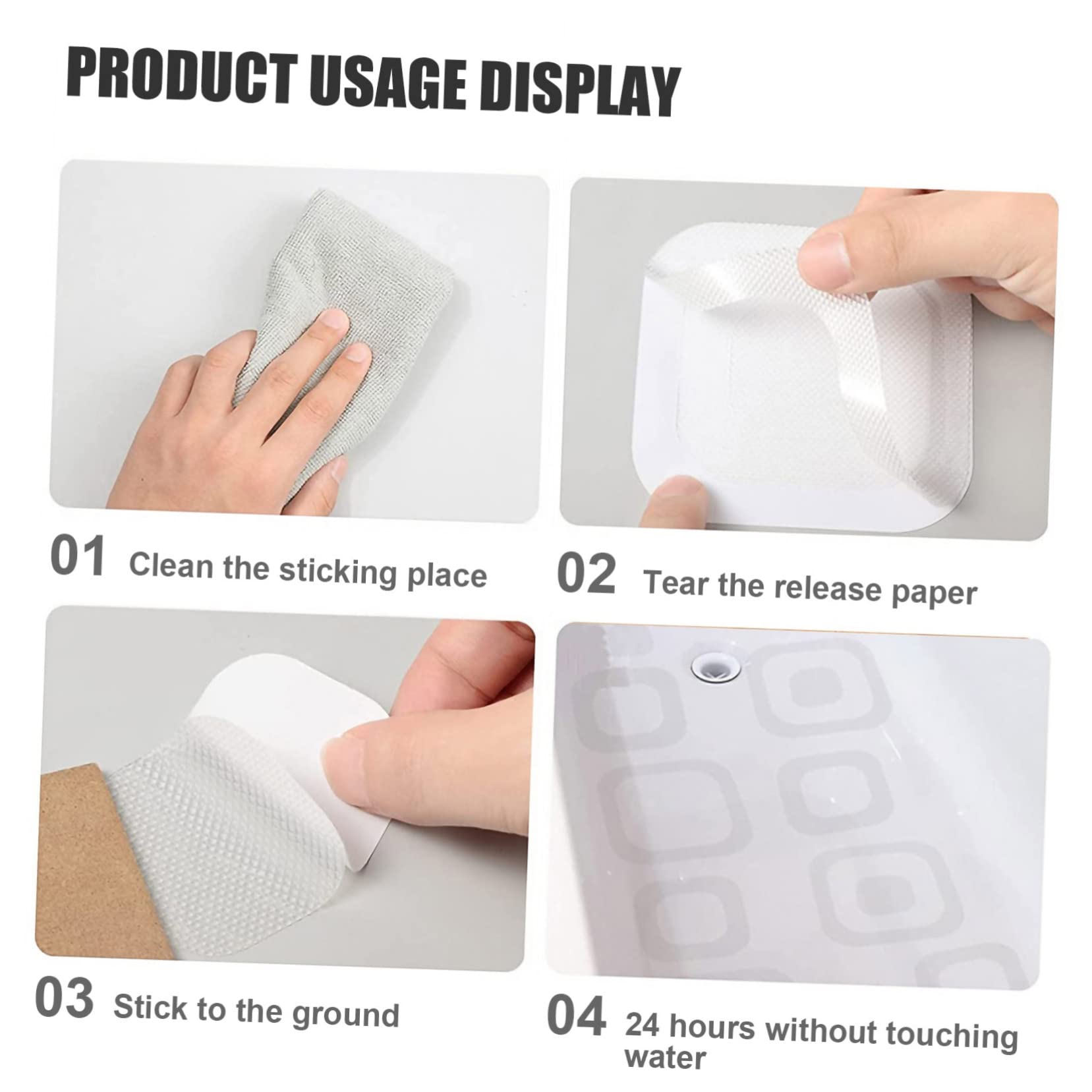 PRODUCT USAGE DISPLAY

01 Clean the sticking place

02 Tear the release paper

03 Stick to the ground

04 24 hours without touching water