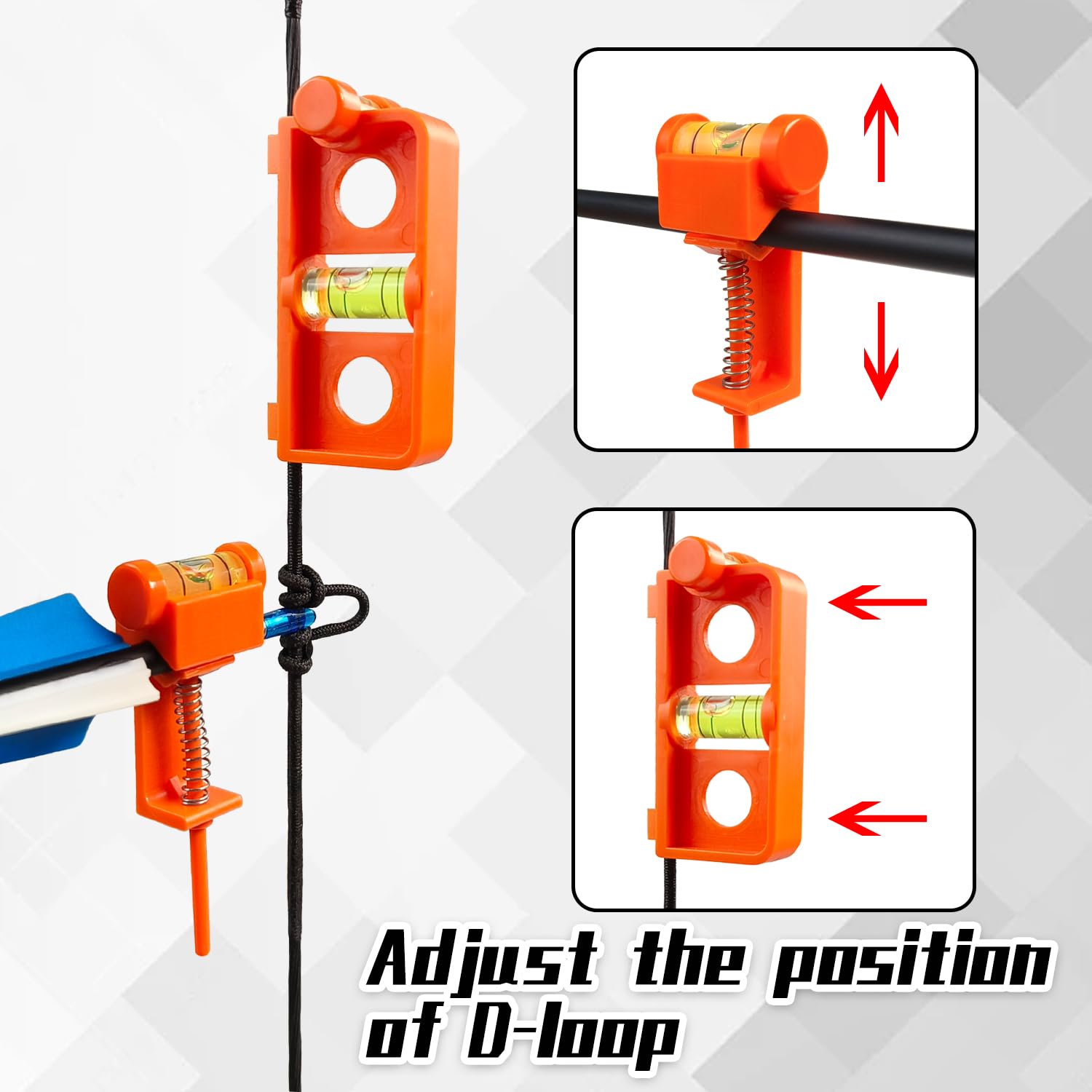 Adjust the position of D-loop