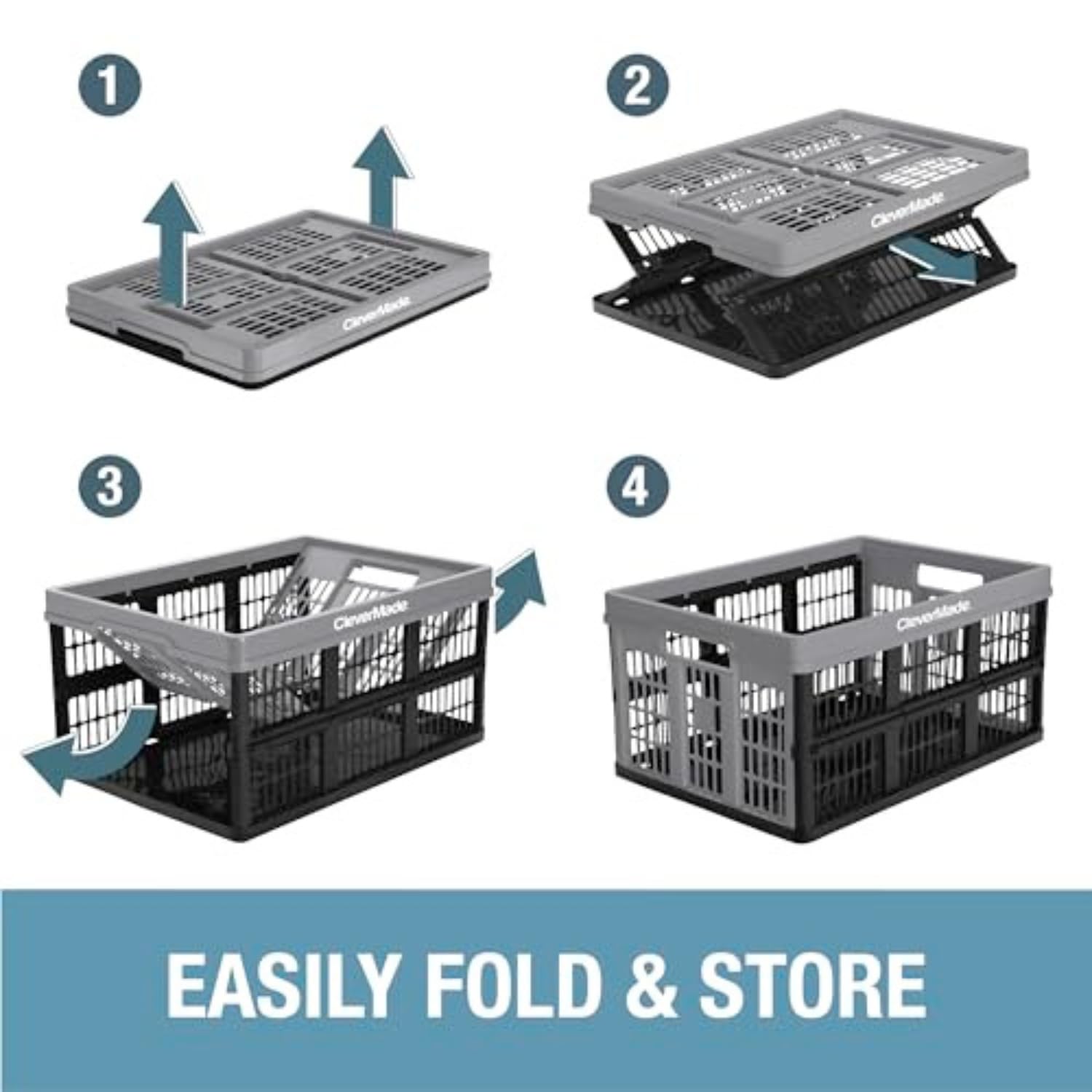 1

CleverMade

2

CleverMade

3

CleverMade

4

CleverMade

EASILY FOLD & STORE