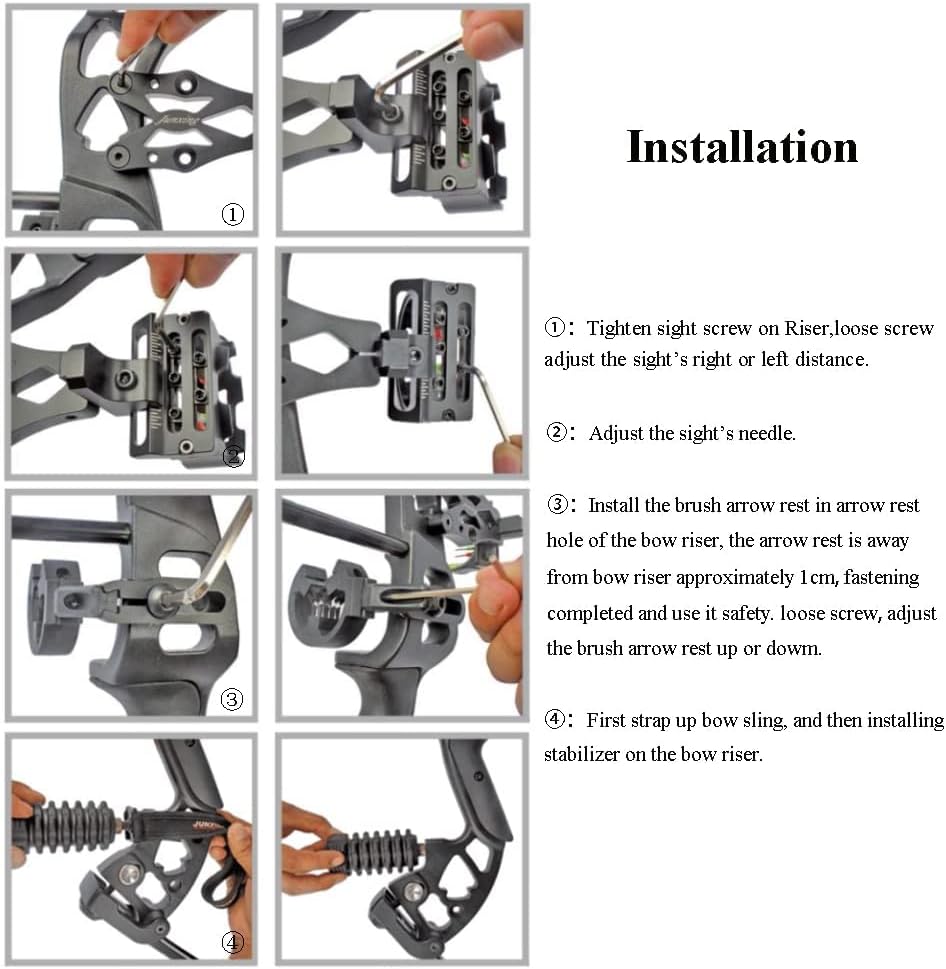 ①

②

③

④

Installation

①: Tighten sight screw on Riser,loose screw adjust the sight's right or left distance.

②: Adjust the sight's needle.

③: Install the brush arrow rest in arrow rest hole of the bow riser, the arrow rest is away from bow riser approximately 1cm, fastening completed and use it safety. loose screw, adjust the brush arrow rest up or dowm.

④: First strap up bow sling, and then installing stabilizer on the bow riser.