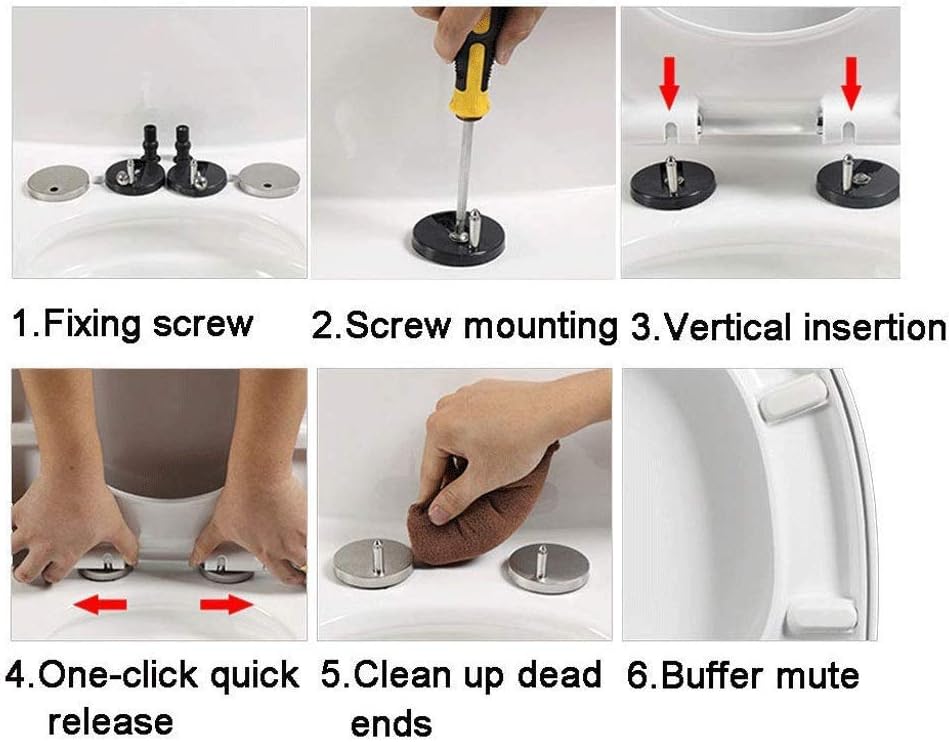 1.Fixing screw

2.Screw mounting

3.Vertical insertion

4.One-click quick release

5.Clean up dead ends

6.Buffer mute